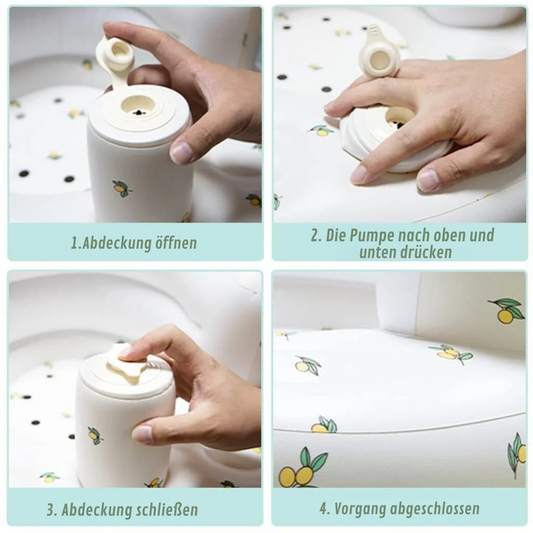 1.Abdeckung öffnen

2. Die Pumpe nach oben und unten drücken

3. Abdeckung schließen

4. Vorgang abgeschlossen