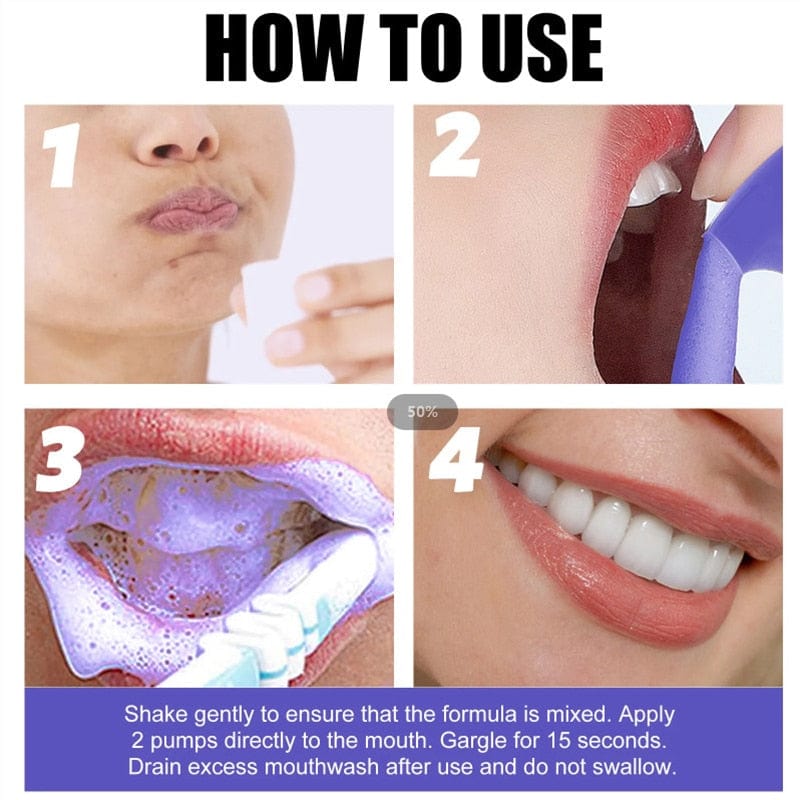 HOW TO USE

1

2

50%

3

4

Shake gently to ensure that the formula is mixed. Apply 2 pumps directly to the mouth. Gargle for 15 seconds. Drain excess mouthwash after use and do not swallow.