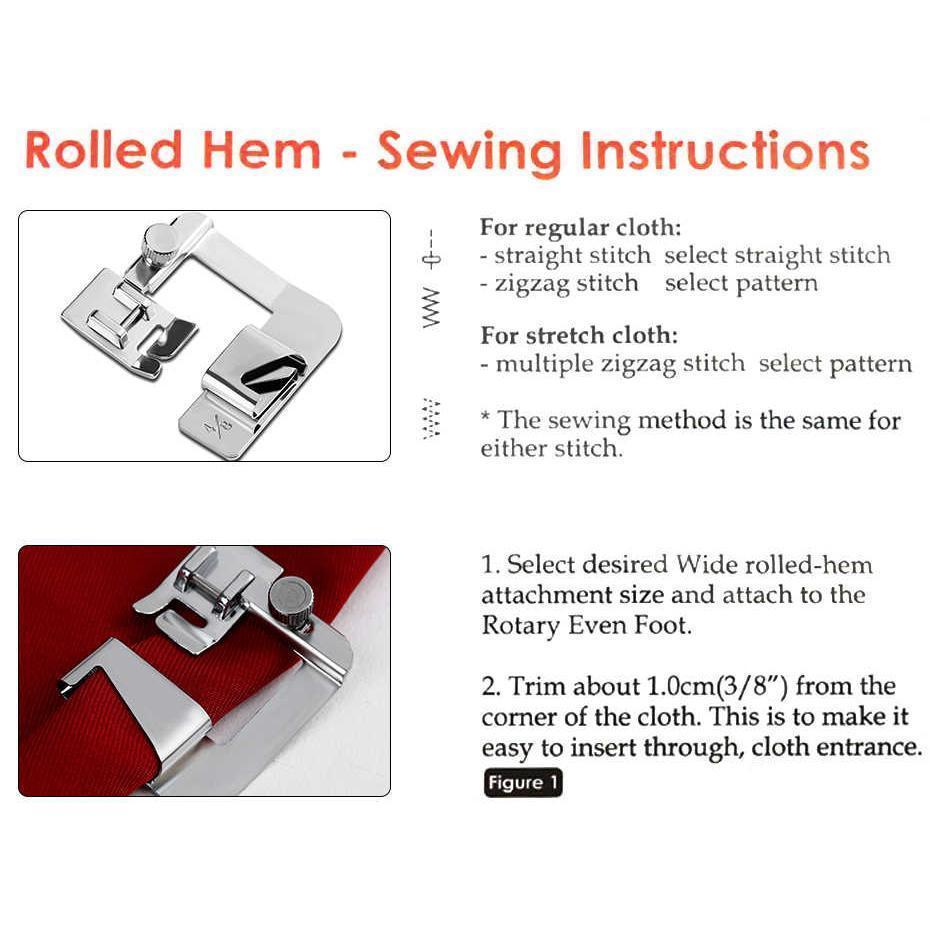 Rolled Hem - Sewing Instructions

For regular cloth:
- straight stitch select straight stitch
- zigzag stitch select pattern

For stretch cloth:
- multiple zigzag stitch select pattern

* The sewing method is the same for either stitch.

1. Select desired Wide rolled-hem attachment size and attach to the Rotary Even Foot.

2. Trim about 1.0cm(3/8") from the corner of the cloth. This is to make it easy to insert through, cloth entrance.

Figure 1