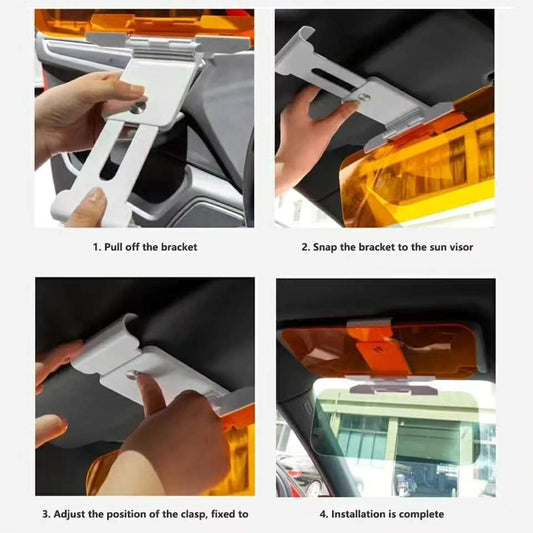 1. Pull off the bracket

2. Snap the bracket to the sun visor

3. Adjust the position of the clasp, fixed to

4. Installation is complete