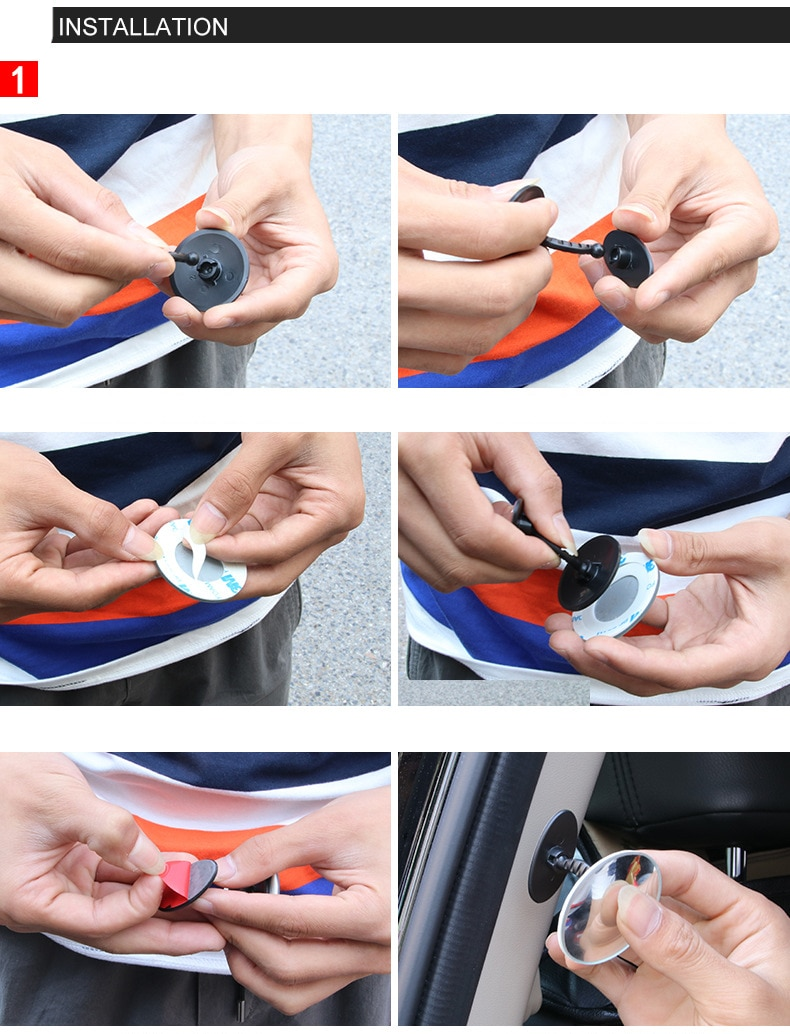 INSTALLATION

1