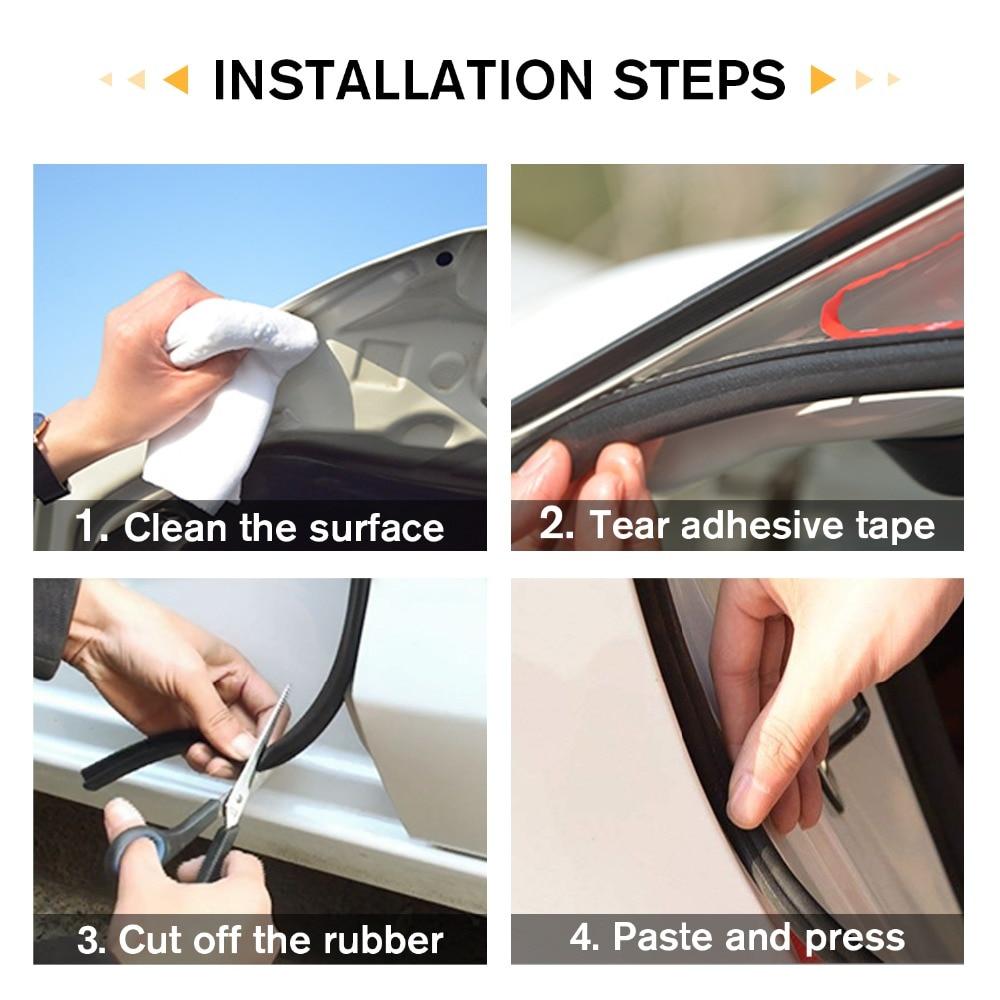 INSTALLATION STEPS

1. Clean the surface

2. Tear adhesive tape

3. Cut off the rubber

4. Paste and press