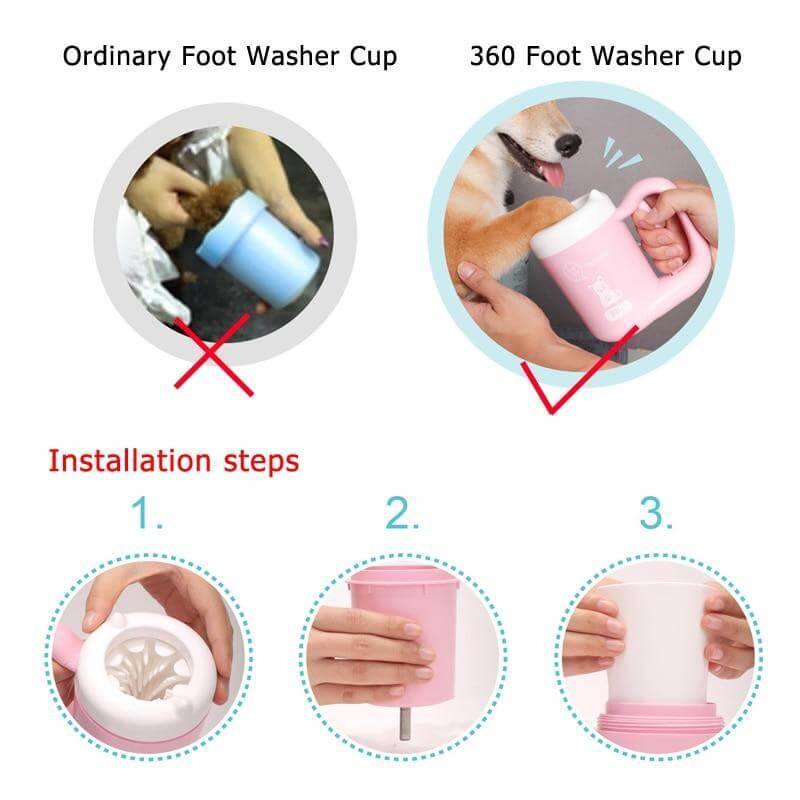 Ordinary Foot Washer Cup

360 Foot Washer Cup

Installation steps

1.

2.

3.