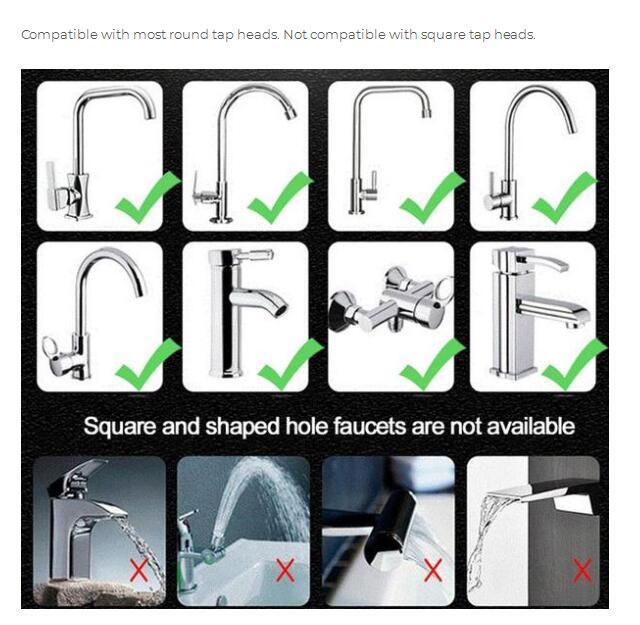 Compatible with most round tap heads. Not compatible with square tap heads.

Square and shaped hole faucets are not available