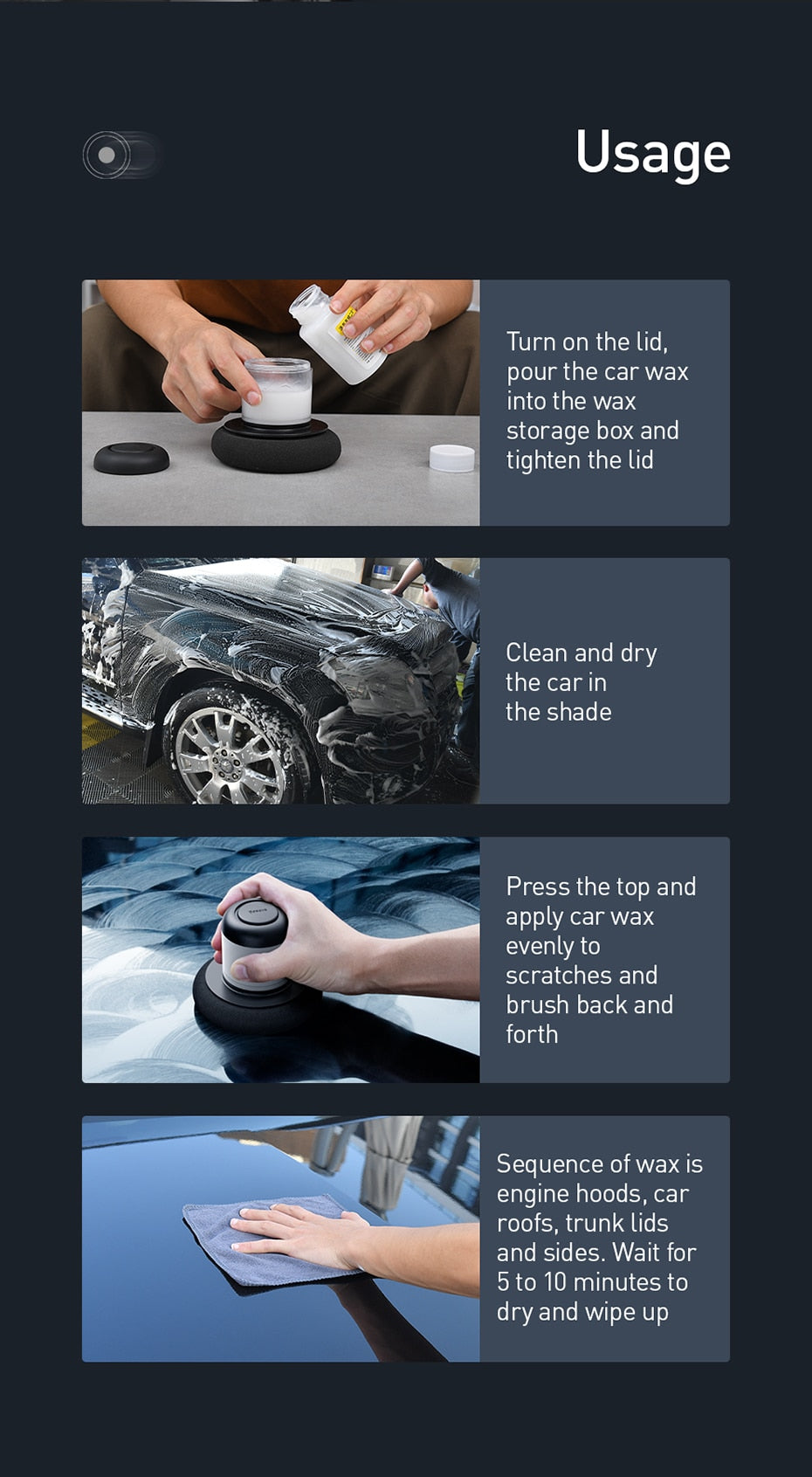 Usage

Turn on the lid, pour the car wax into the wax storage box and tighten the lid

Clean and dry the car in the shade

Press the top and apply car wax evenly to scratches and brush back and forth

Sequence of wax is engine hoods, car roofs, trunk lids and sides. Wait for 5 to 10 minutes to dry and wipe up