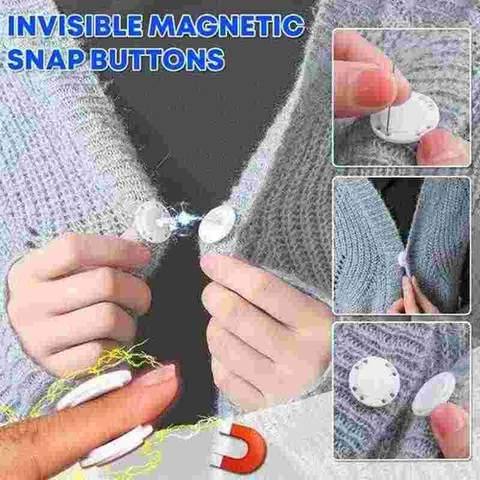 INVISIBLE MAGNETIC SNAP BUTTONS