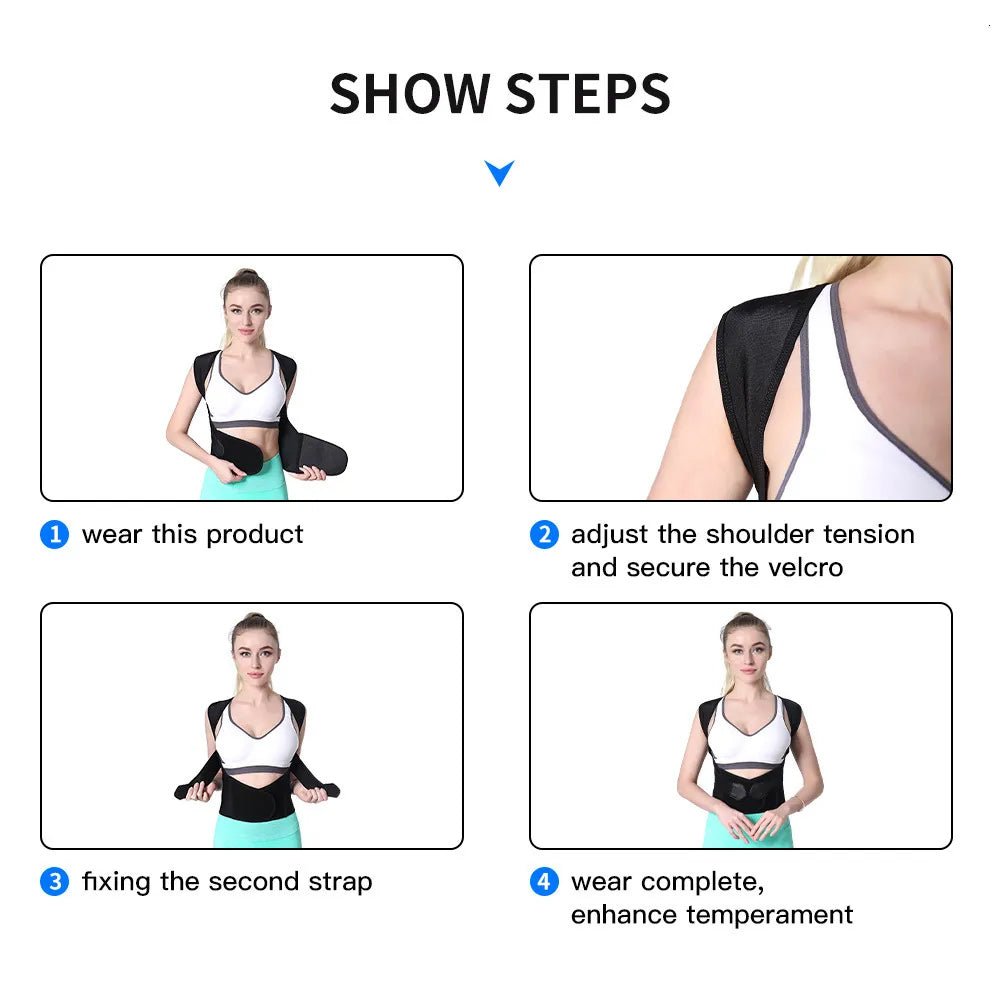 SHOW STEPS

1 wear this product

2 adjust the shoulder tension and secure the velcro

3 fixing the second strap

4 wear complete, enhance temperament