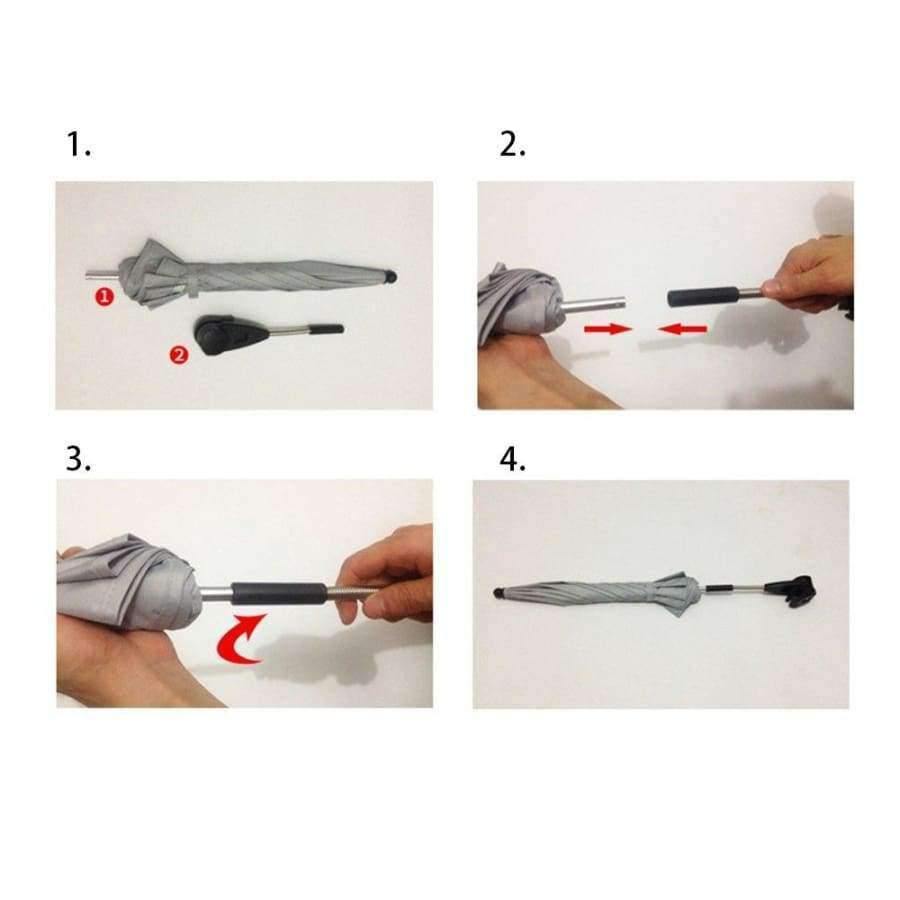 1.

1

2

2.

3.

4.