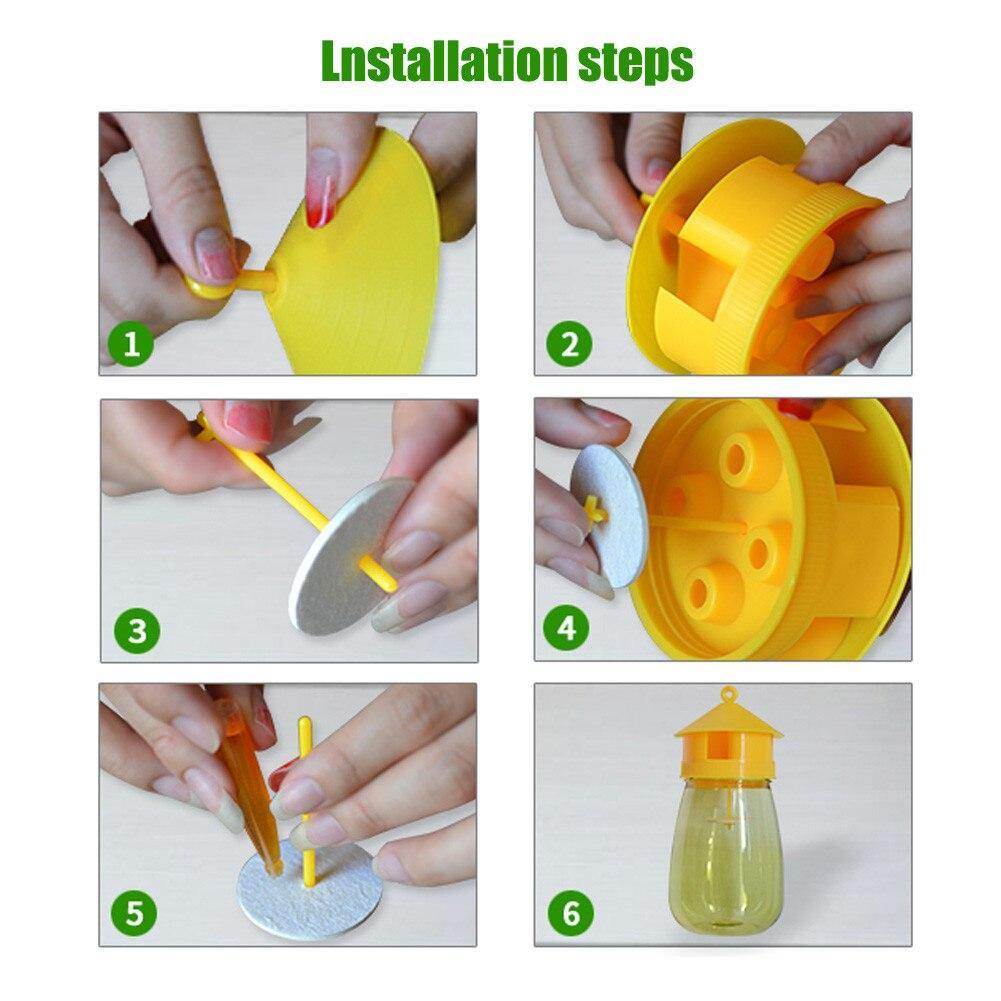 Lnstallation steps

1

2

3

4

5

6