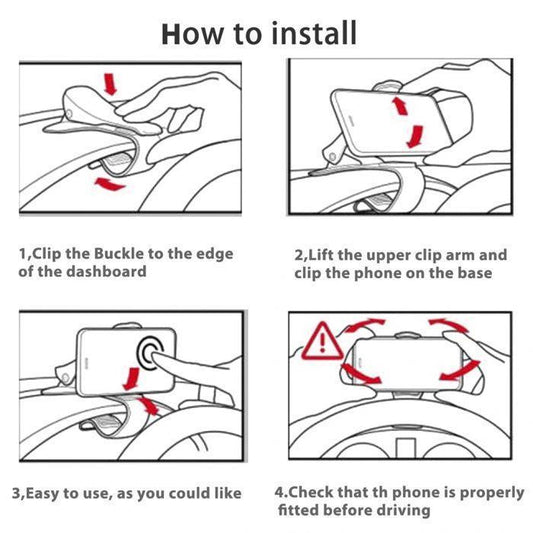 How to install

1,Clip the Buckle to the edge of the dashboard

2,Lift the upper clip arm and clip the phone on the base

3,Easy to use, as you could like

4.Check that th phone is properly fitted before driving