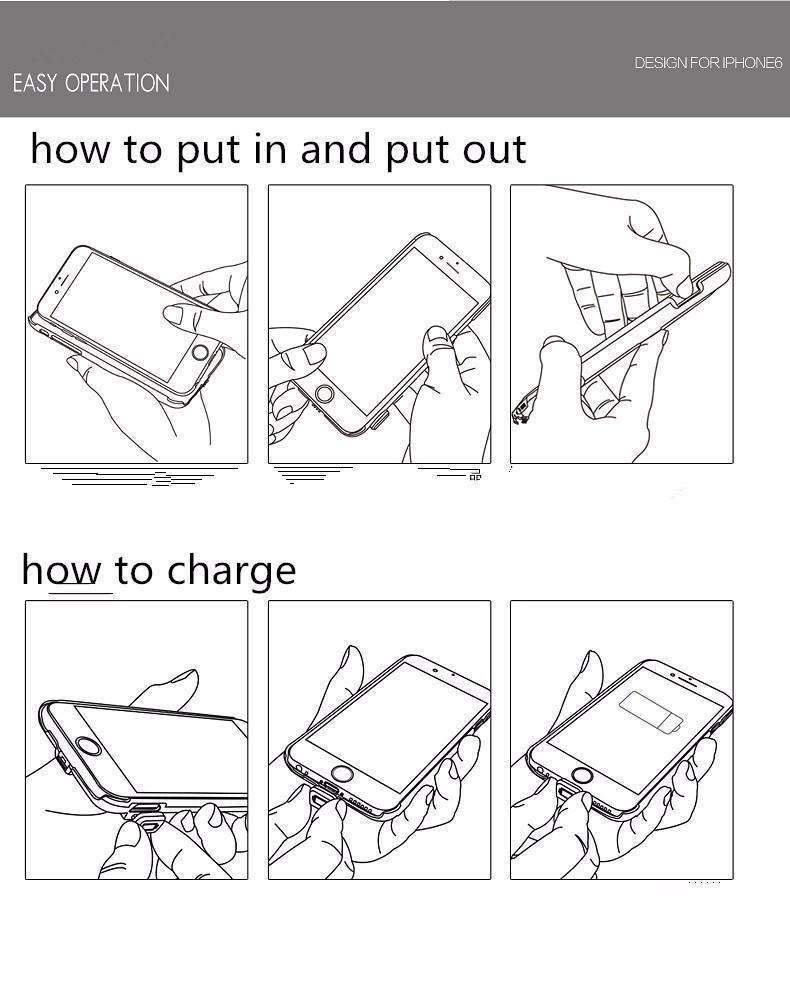 EASY OPERATION

DESIGN FOR IPHONE6

how to put in and put out

how to charge