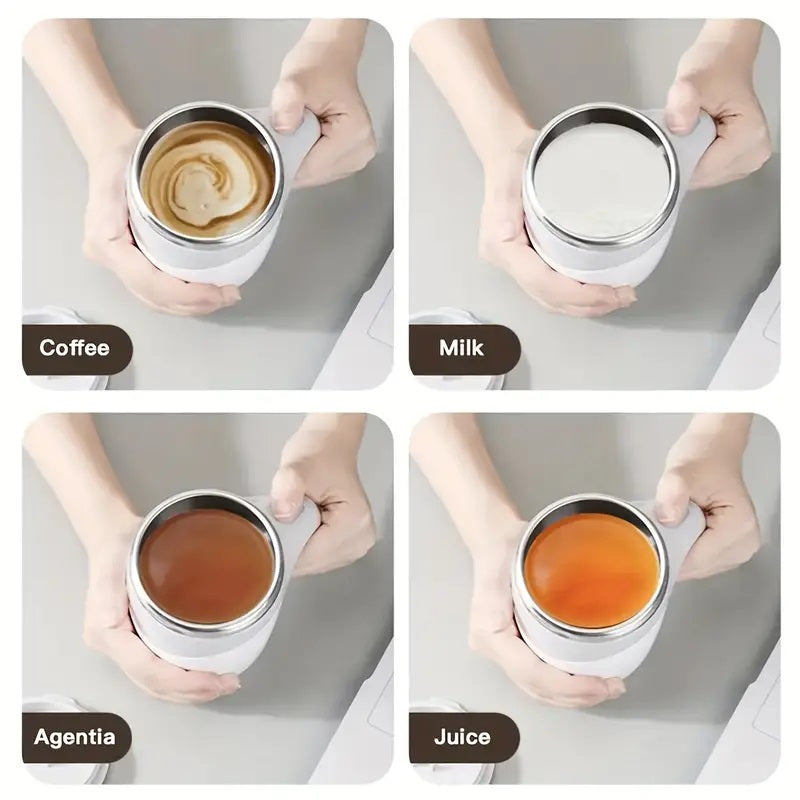 Coffee

Milk

Agentia

Juice