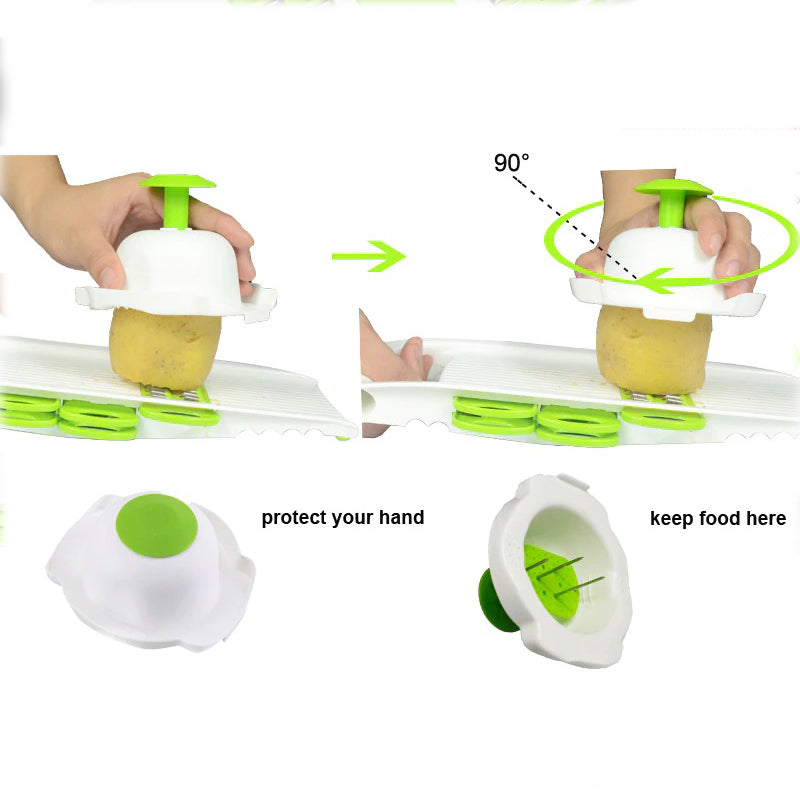 90°

protect your hand

keep food here