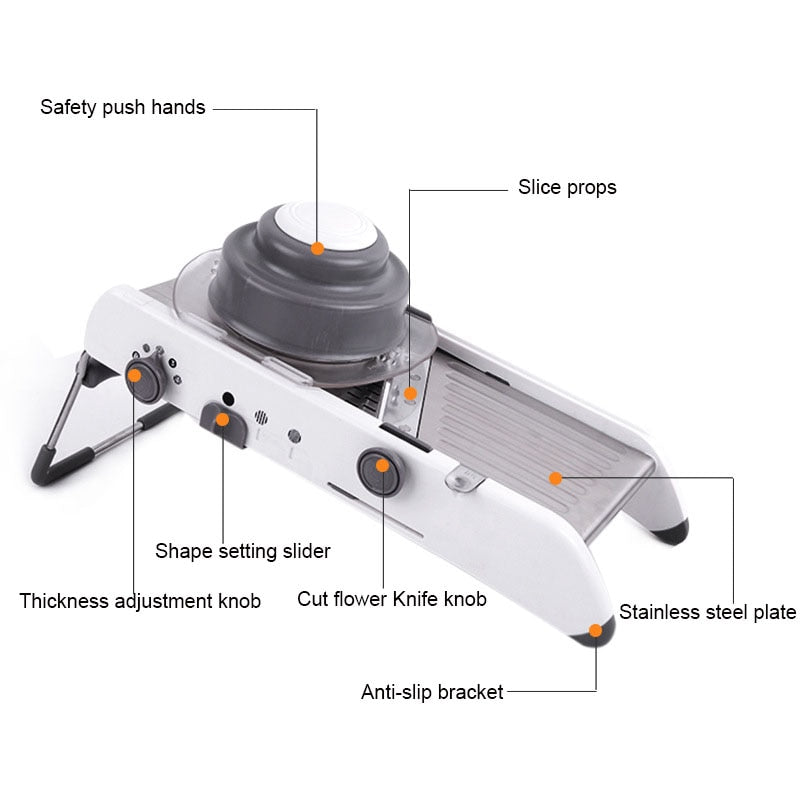 Safety push hands

Slice props

Shape setting slider

Thickness adjustment knob

Cut flower Knife knob

Stainless steel plate

Anti-slip bracket