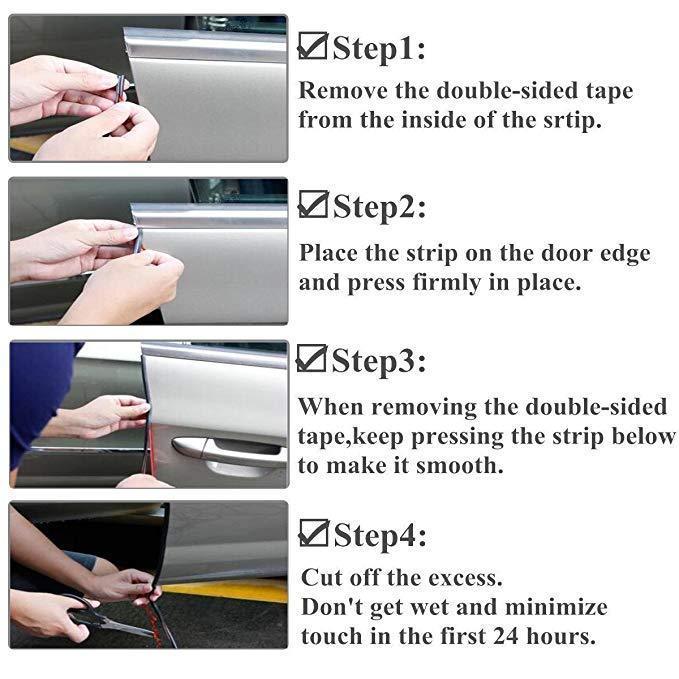 ☑Step1:
Remove the double-sided tape from the inside of the srtip.

☑Step2:
Place the strip on the door edge and press firmly in place.

☑Step3:
When removing the double-sided tape,keep pressing the strip below to make it smooth.

☑Step4:
Cut off the excess.
Don't get wet and minimize touch in the first 24 hours.