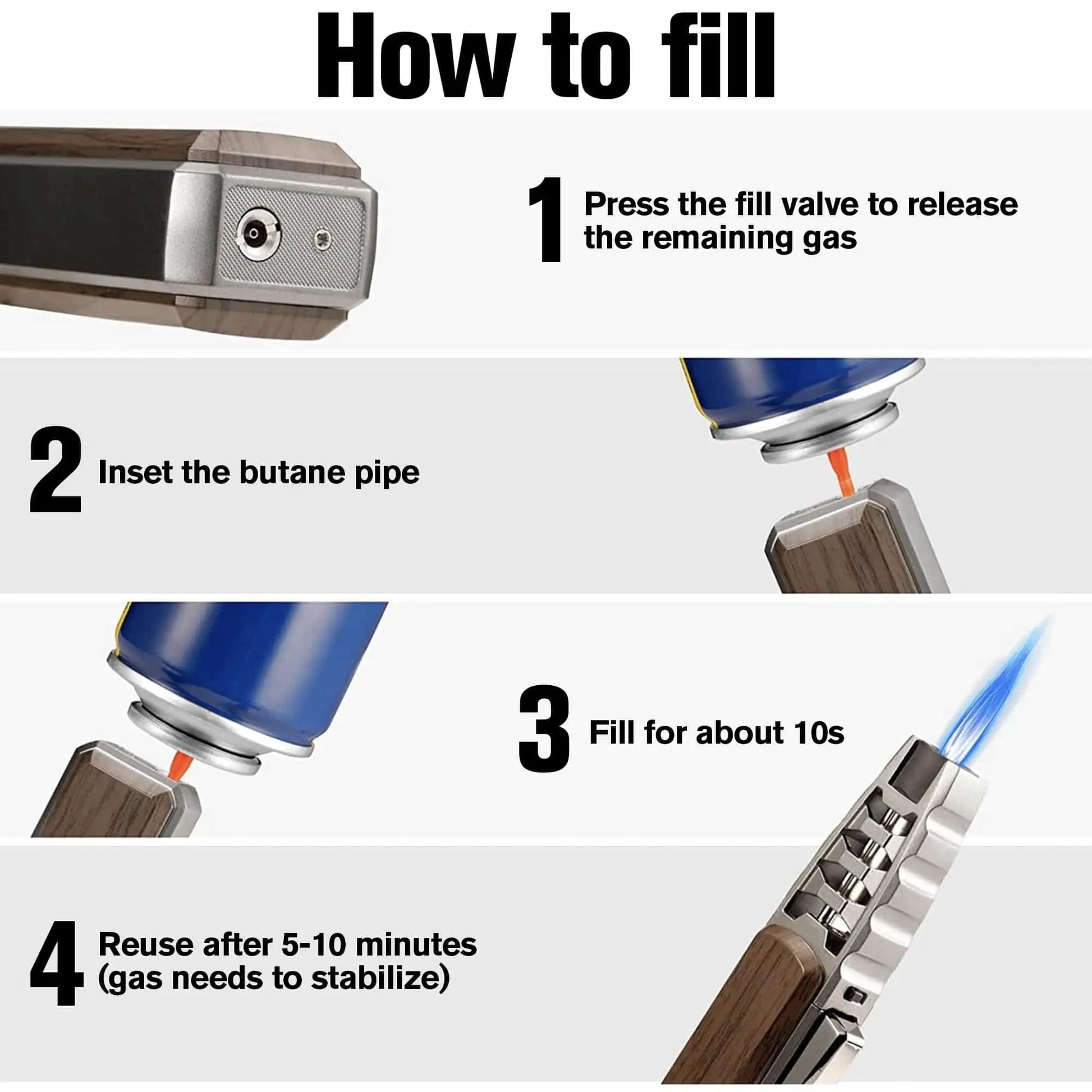 How to fill

1 Press the fill valve to release the remaining gas

2 Inset the butane pipe

3 Fill for about 10s

4 Reuse after 5-10 minutes (gas needs to stabilize)