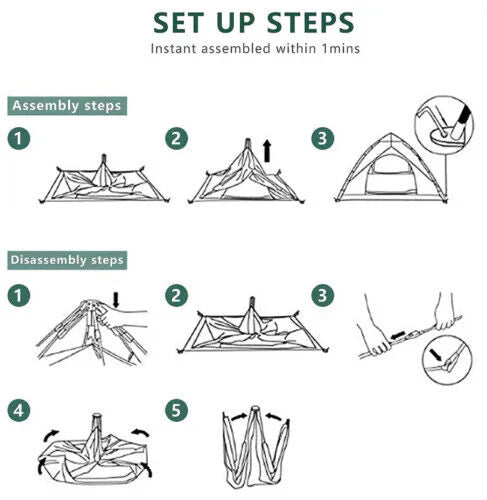 SET UP STEPS
Instant assembled within 1mins

Assembly steps

1

2

3

Disassembly steps

1

2

3

4

5