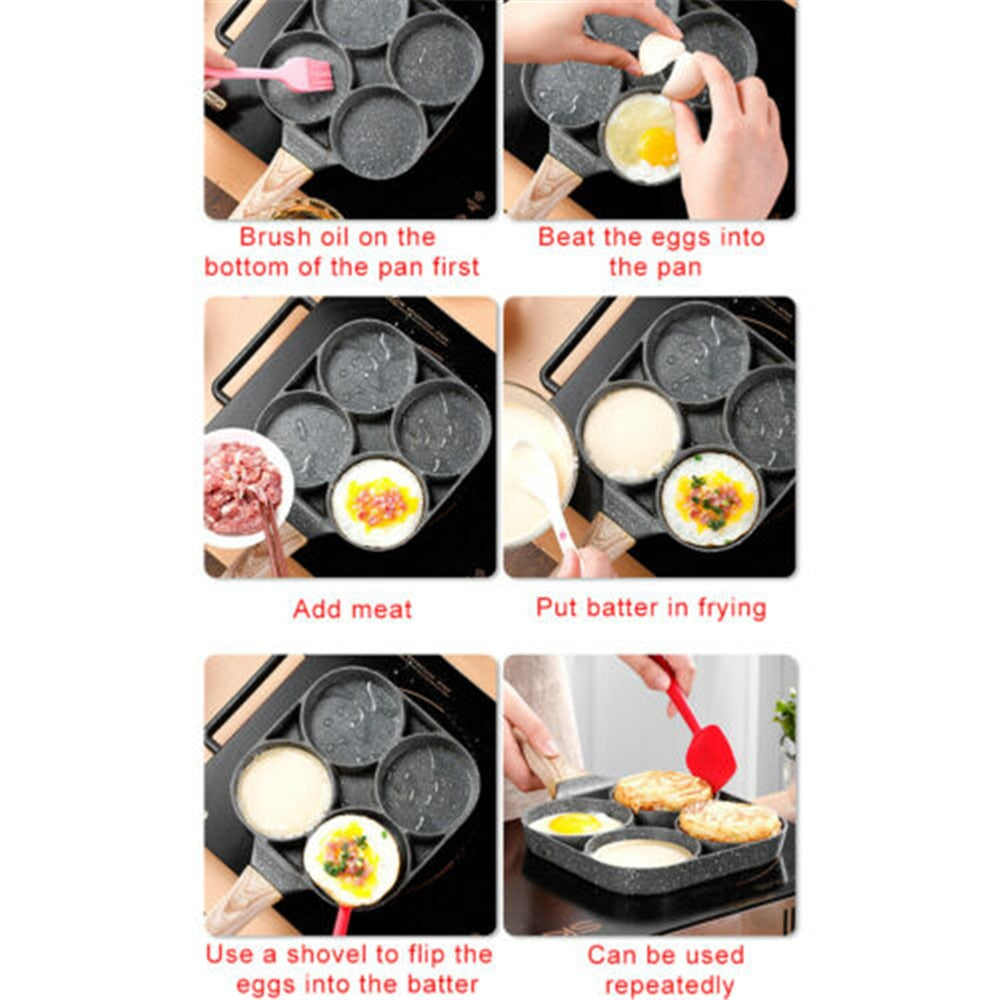 Brush oil on the bottom of the pan first

Beat the eggs into the pan

Add meat

Put batter in frying

Use a shovel to flip the eggs into the batter

Can be used repeatedly