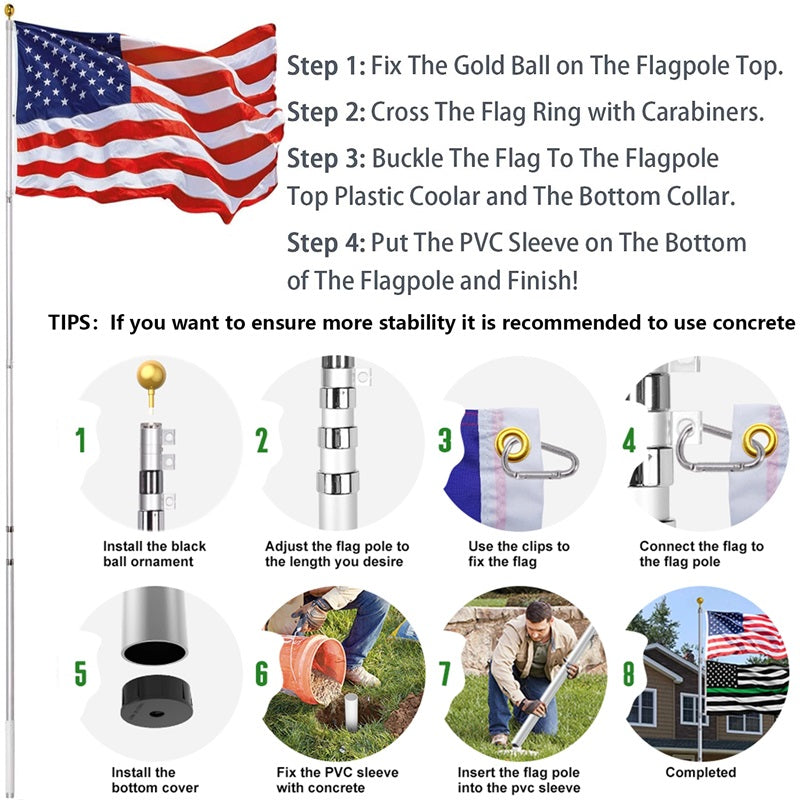 Step 1: Fix The Gold Ball on The Flagpole Top.

Step 2: Cross The Flag Ring with Carabiners.

Step 3: Buckle The Flag To The Flagpole Top Plastic Coolar and The Bottom Collar.

Step 4: Put The PVC Sleeve on The Bottom of The Flagpole and Finish!

TIPS: If you want to ensure more stability it is recommended to use concrete

1
Install the black ball ornament

2
Adjust the flag pole to the length you desire

3
Use the clips to fix the flag

4
Connect the flag to the flag pole

5
Install the bottom cover

6
Fix the PVC sleeve with concrete

7
Insert the flag pole into the pvc sleeve

8
Completed