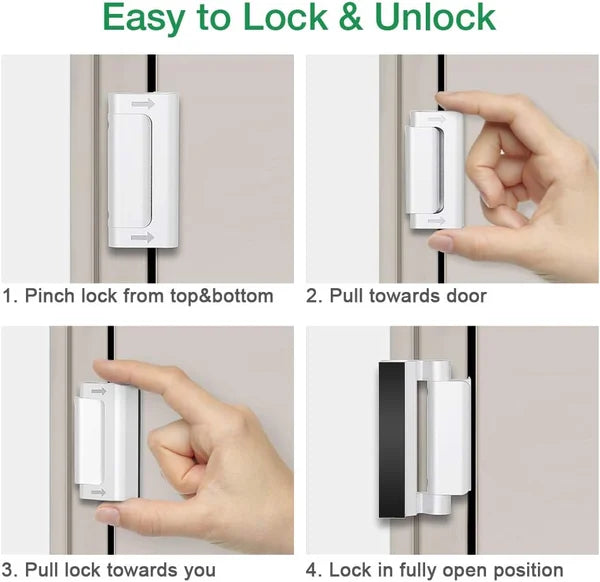 Easy to Lock & Unlock

1. Pinch lock from top&bottom

2. Pull towards door

3. Pull lock towards you

4. Lock in fully open position