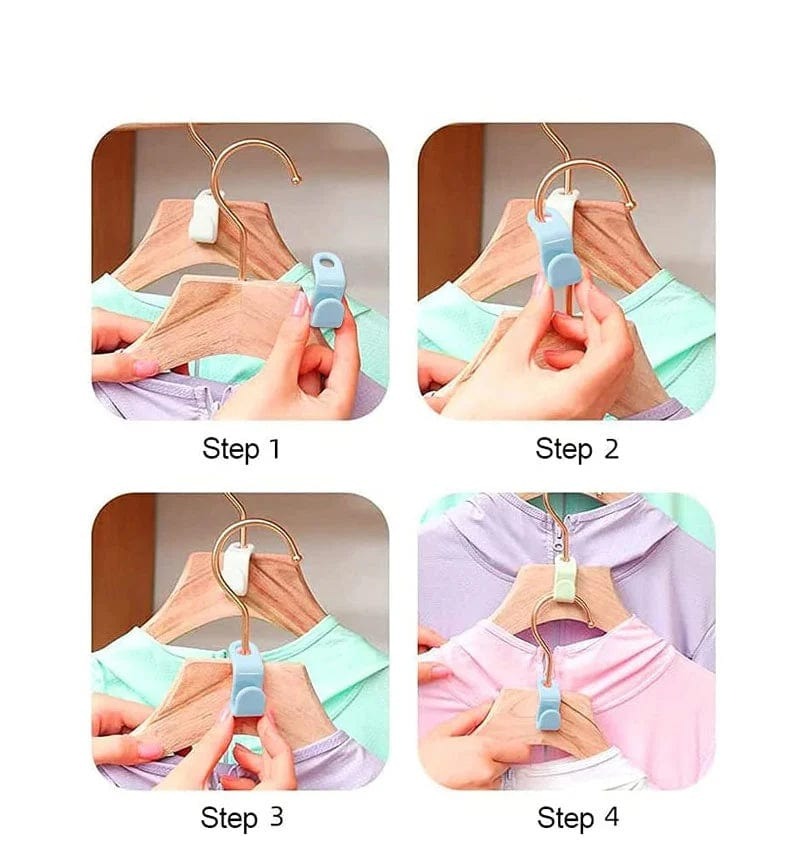 Step 1

Step 2

Step 3

Step 4