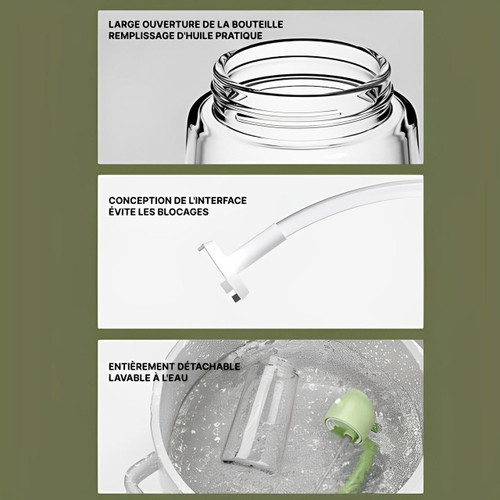 LARGE OUVERTURE DE LA BOUTEILLE
REMPLISSAGE D'HUILE PRATIQUE

CONCEPTION DE L'INTERFACE
ÉVITE LES BLOCAGES

ENTIÈREMENT DÉTACHABLE
LAVABLE À L'EAU