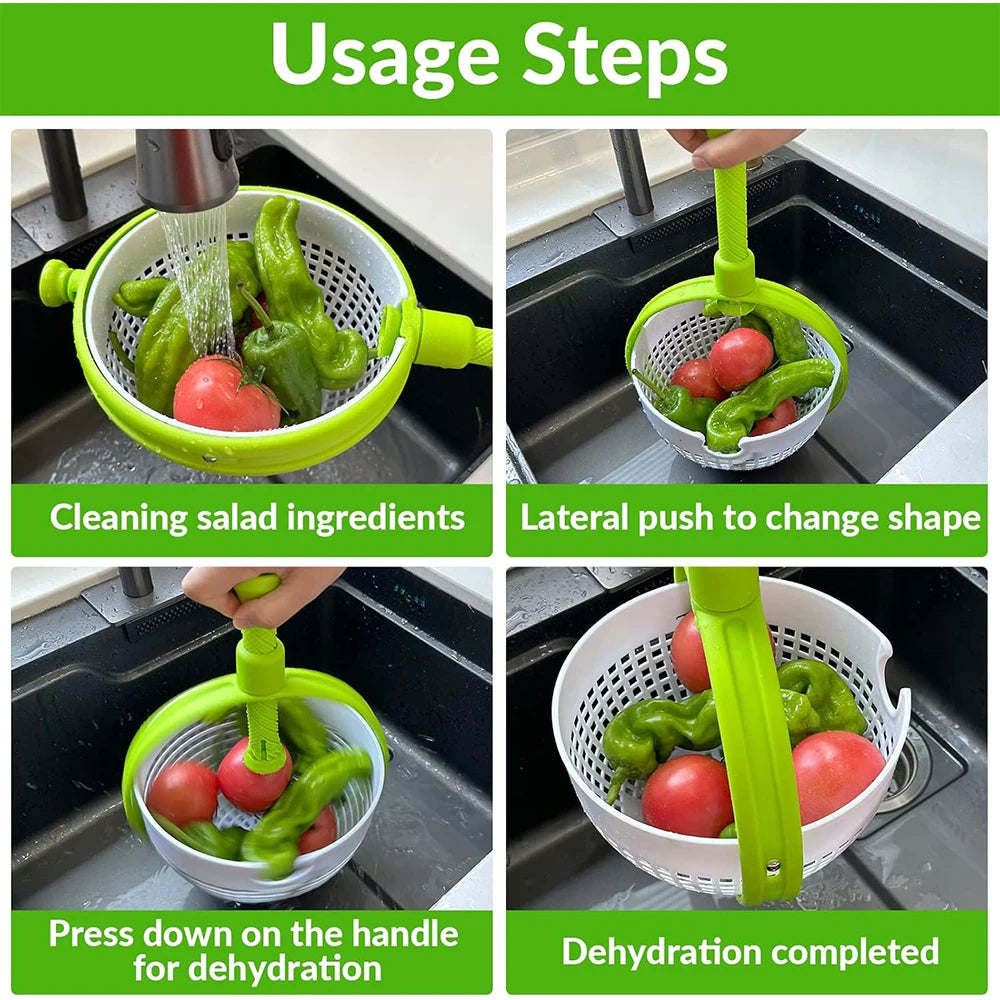 Usage Steps

Cleaning salad ingredients

Lateral push to change shape

Press down on the handle for dehydration

Dehydration completed