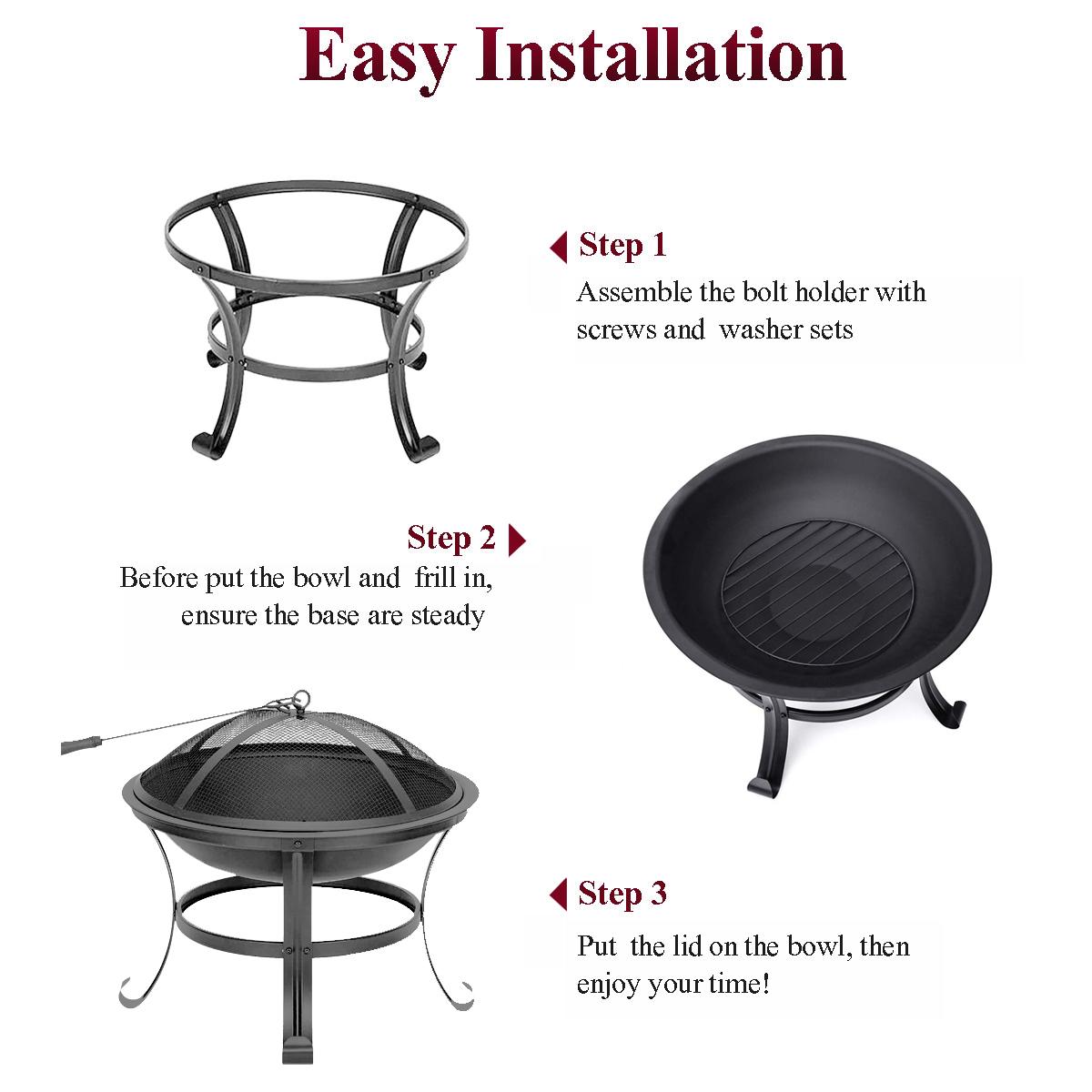 Easy Installation

Step 1

Assemble the bolt holder with screws and washer sets

Step 2

Before put the bowl and frill in, ensure the base are steady

Step 3

Put the lid on the bowl, then enjoy your time!