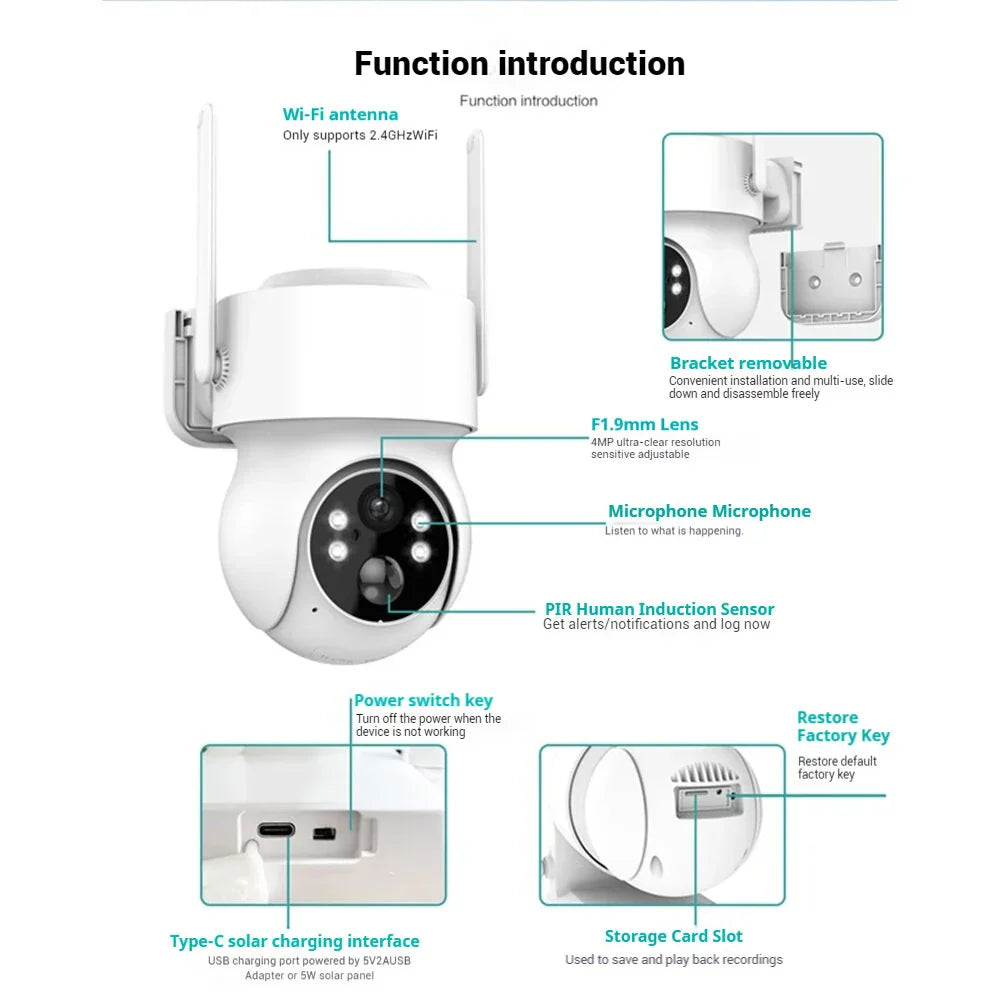 Function introduction

Function introduction

Wi-Fi antenna
Only supports 2.4GHzWiFi

Bracket removable
Convenient installation and multi-use, slide down and disassemble freely

F1.9mm Lens
4MP ultra-clear resolution sensitive adjustable

Microphone Microphone
Listen to what is happening.

PIR Human Induction Sensor
Get alerts/notifications and log now

Power switch key
Turn off the power when the device is not working

Restore Factory Key
Restore default factory key

Type-C solar charging interface
USB charging port powered by 5V2AUSB Adapter or 5W solar panel

Storage Card Slot
Used to save and play back recordings