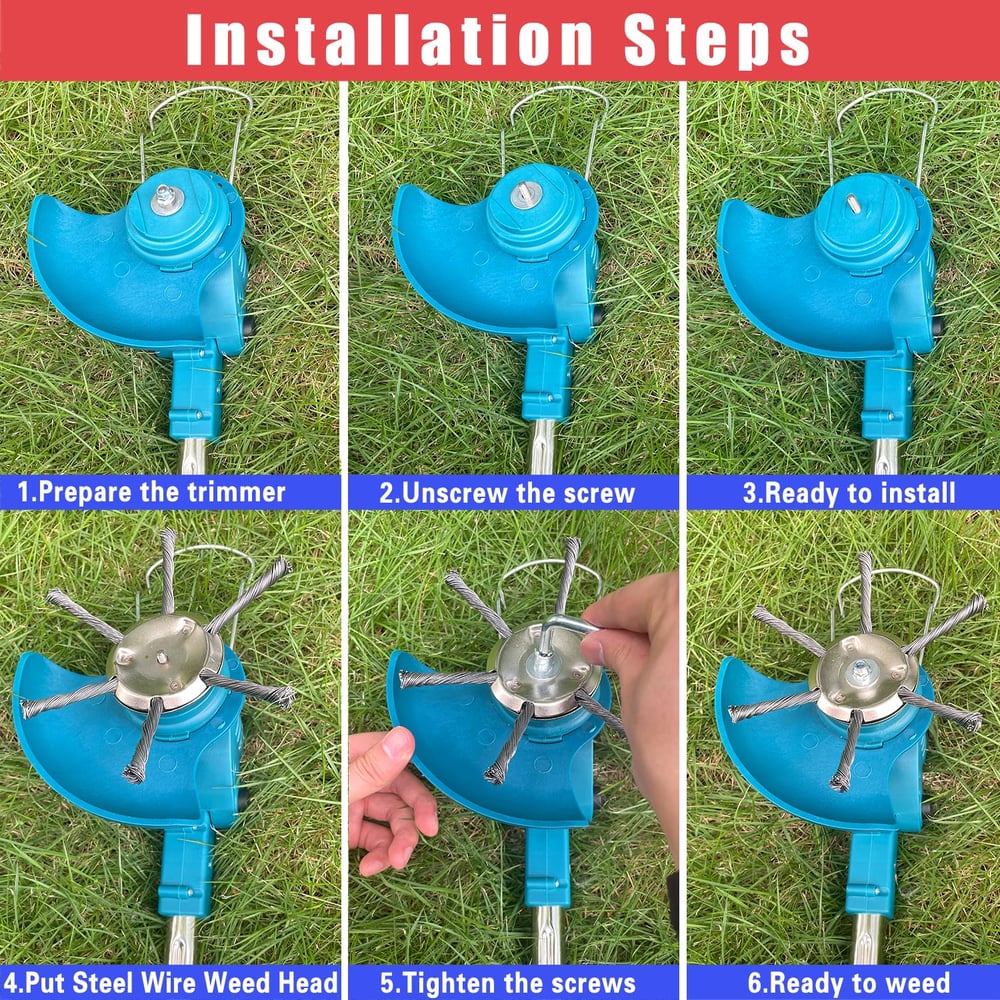 Installation Steps

1.Prepare the trimmer

2.Unscrew the screw

3.Ready to install

4.Put Steel Wire Weed Head

5.Tighten the screws

6.Ready to weed