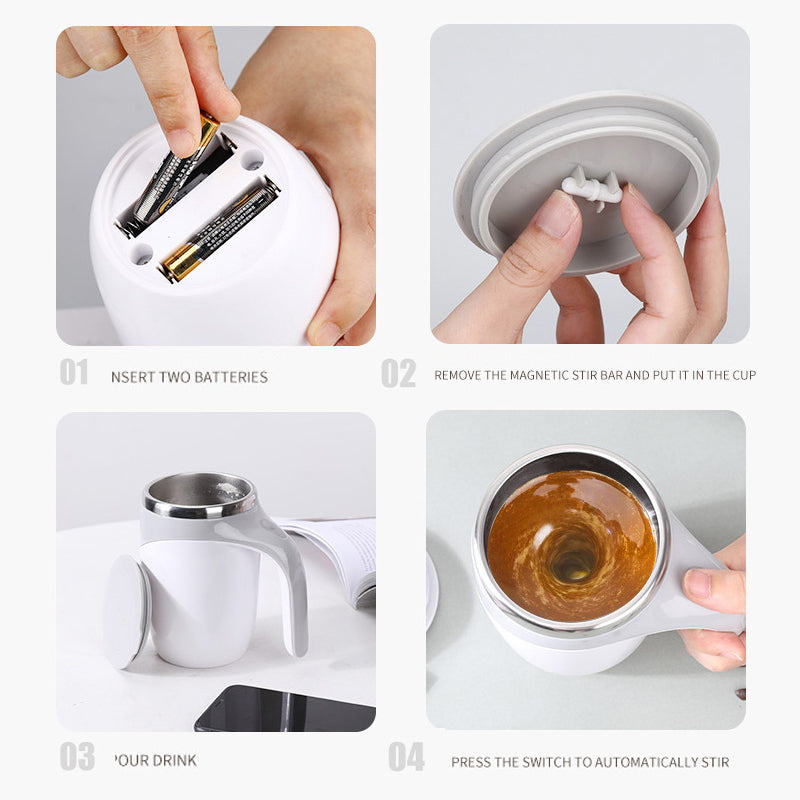 01 NSERT TWO BATTERIES

02 REMOVE THE MAGNETIC STIR BAR AND PUT IT IN THE CUP

03 'OUR DRINK

04 PRESS THE SWITCH TO AUTOMATICALLY STIR