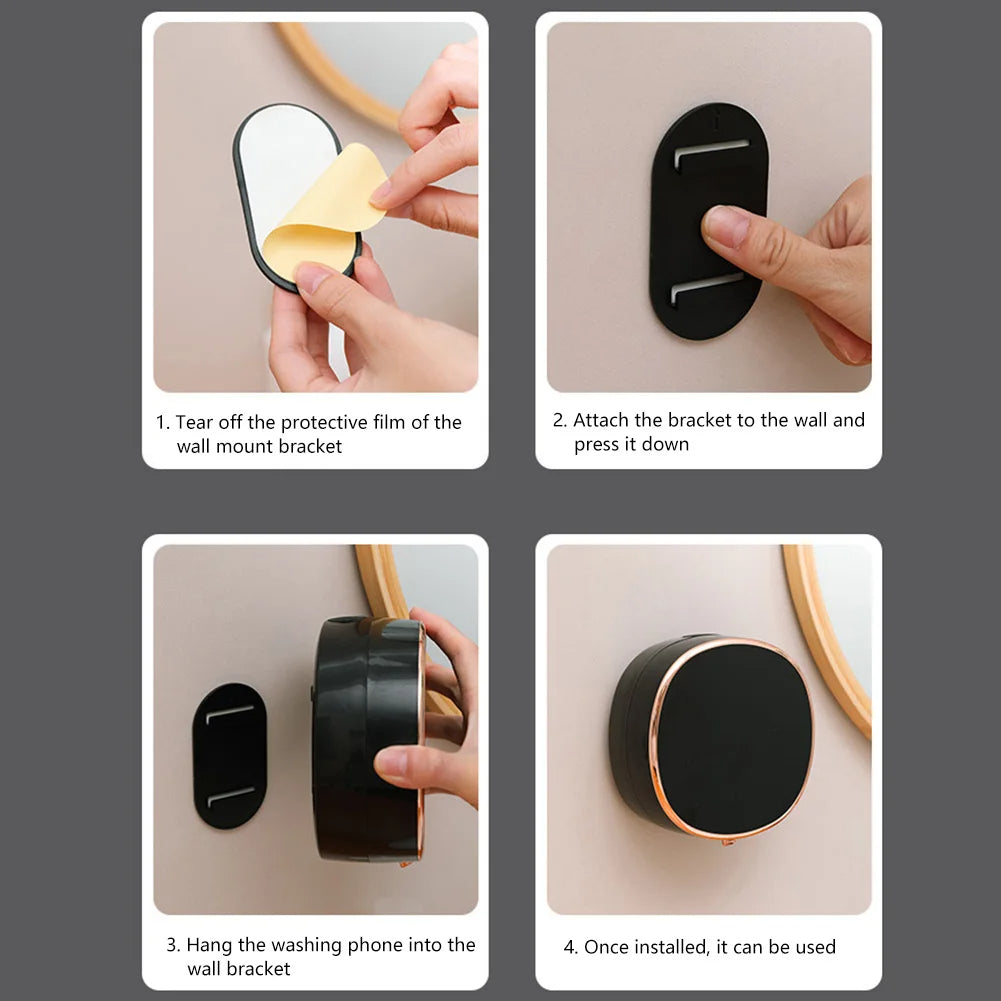 1. Tear off the protective film of the wall mount bracket

2. Attach the bracket to the wall and press it down

3. Hang the washing phone into the wall bracket

4. Once installed, it can be used