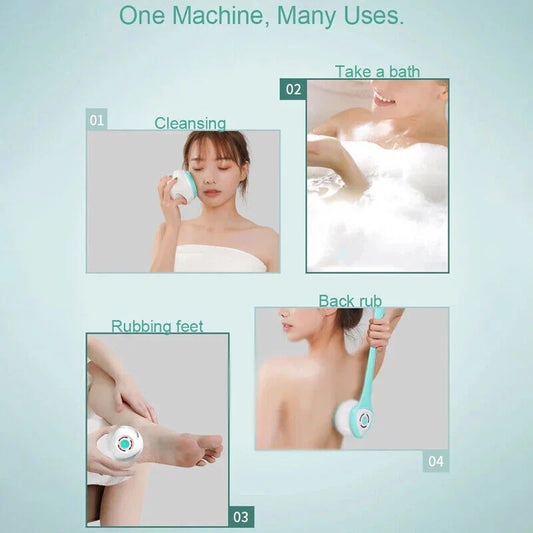 One Machine, Many Uses.

01

Cleansing

02

Take a bath

Rubbing feet

03

Back rub

04