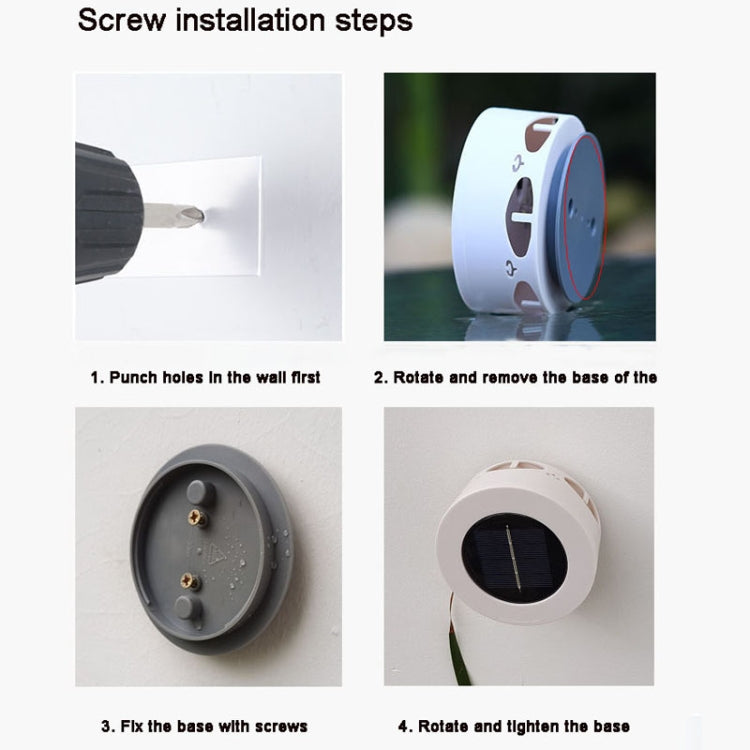 Screw installation steps

1. Punch holes in the wall first

2. Rotate and remove the base of the

3. Fix the base with screws

4. Rotate and tighten the base