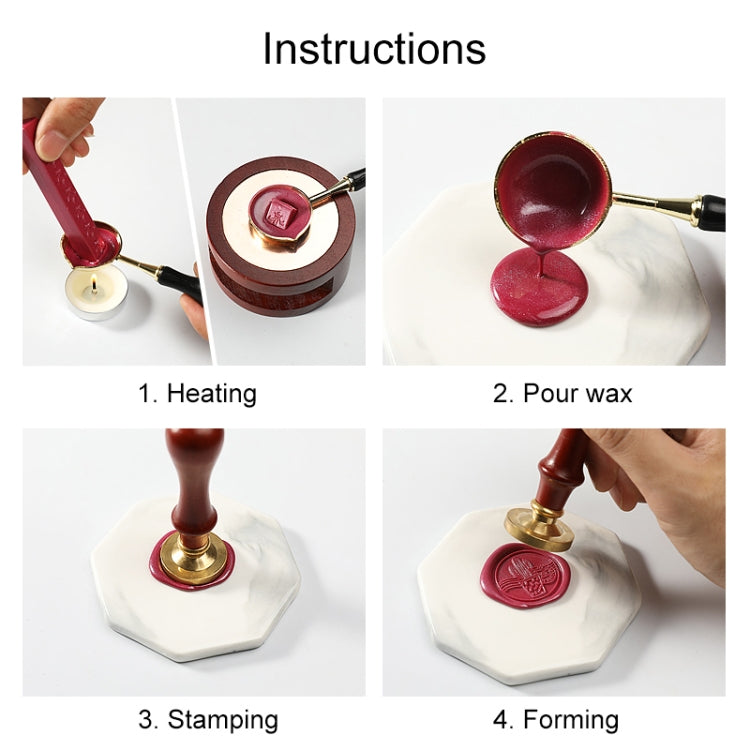 Instructions

1. Heating

2. Pour wax

3. Stamping

4. Forming