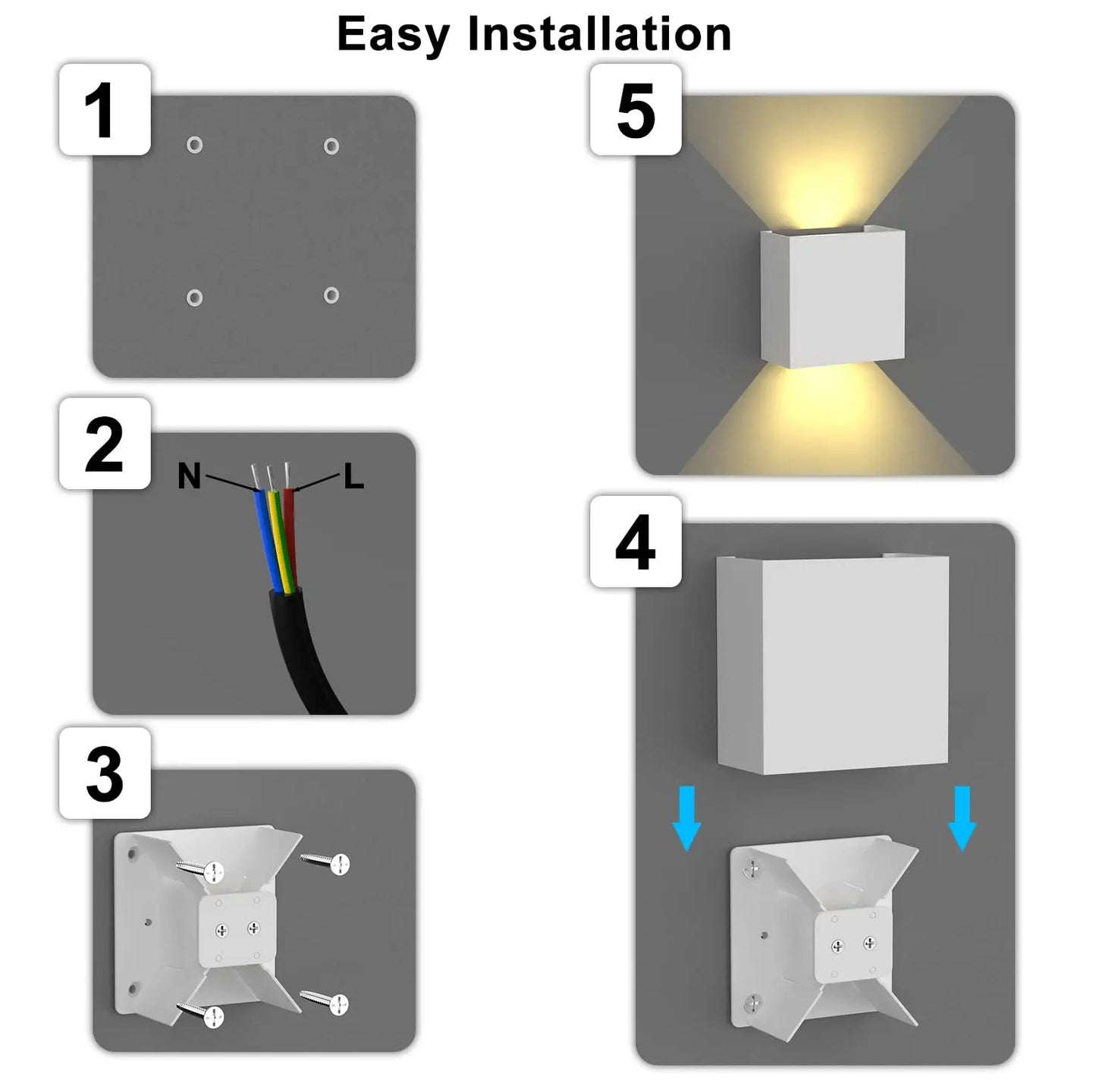 Easy Installation

1

2

N

L

3

5

4