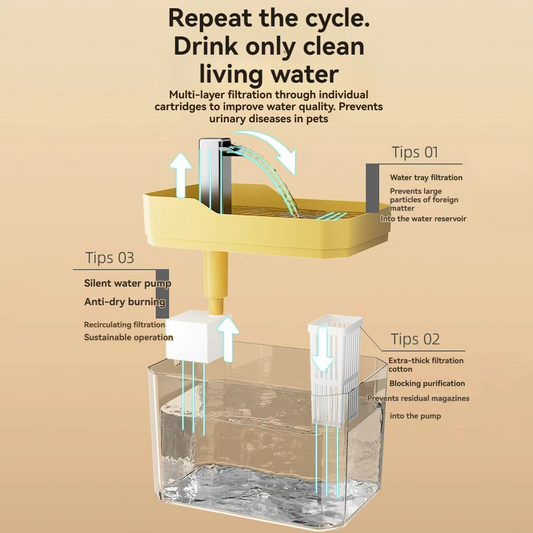 Repeat the cycle. Drink only clean living water

Multi-layer filtration through individual cartridges to improve water quality. Prevents urinary diseases in pets

Tips 01

Water tray filtration

Prevents large particles of foreign matter

Into the water reservoir

Tips 03

Silent water pump

Anti-dry burning

Recirculating filtration

Sustainable operation

Tips 02

Extra-thick filtration cotton

Blocking purification

Prevents residual magazines

into the pump