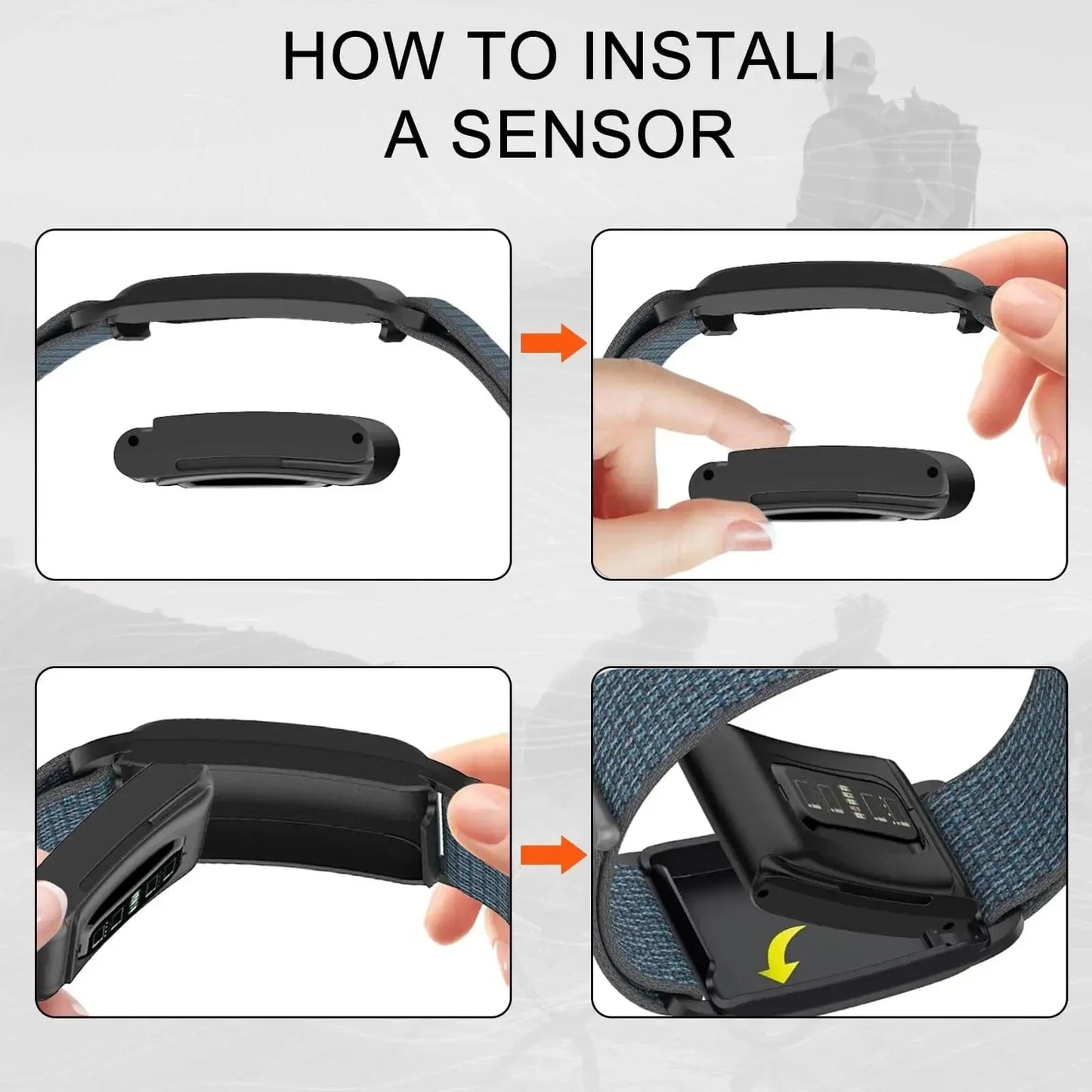 HOW TO INSTALI
A SENSOR