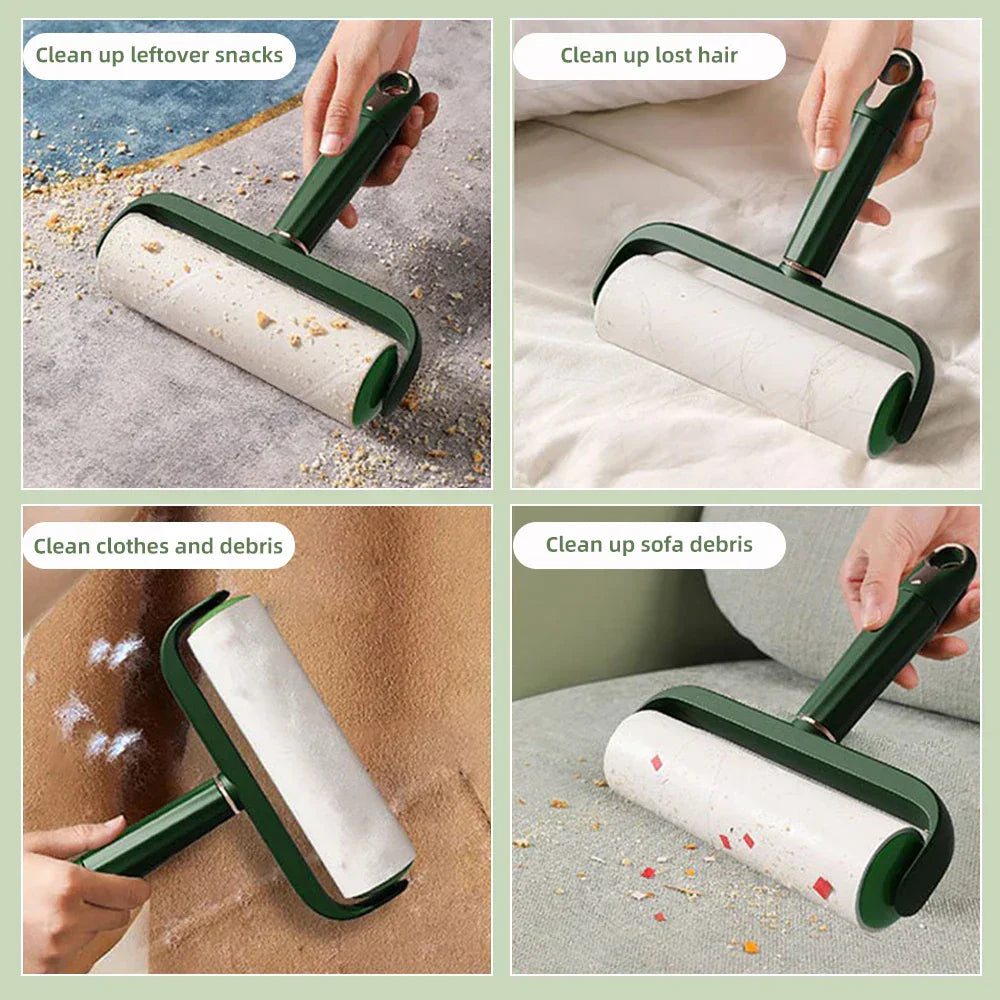 Clean up leftover snacks

Clean up lost hair

Clean clothes and debris

Clean up sofa debris