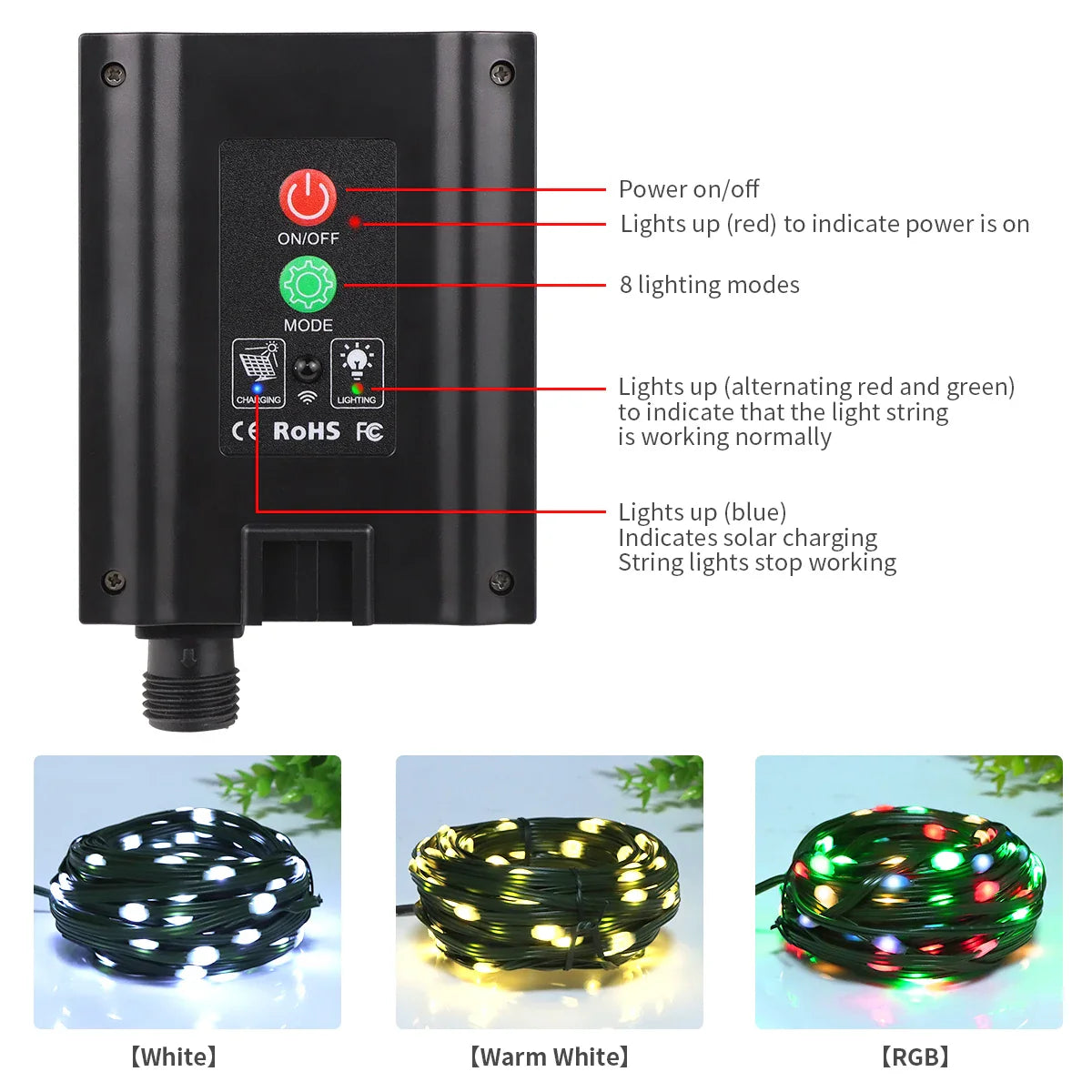 ON/OFF

MODE

CHARGING

LIGHTING

CE RoHS FC

Power on/off

Lights up (red) to indicate power is on

8 lighting modes

Lights up (alternating red and green) to indicate that the light string is working normally

Lights up (blue)
Indicates solar charging
String lights stop working

【White】

【Warm White】

【RGB】