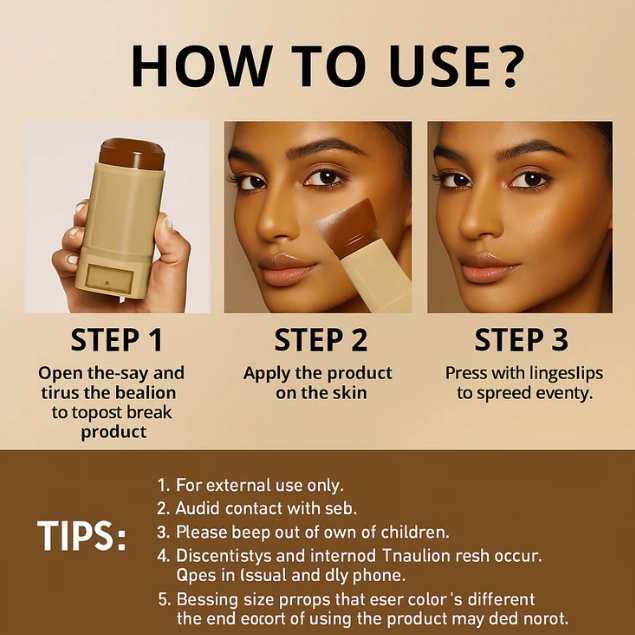 HOW TO USE?

STEP 1
Open the-say and tirus the bealion to topost break product

STEP 2
Apply the product on the skin

STEP 3
Press with lingeslips to spreed eventy.

TIPS:
1. For external use only.
2. Audid contact with seb.
3. Please beep out of own of children.
4. Discentistys and internod Tnaulion resh occur. Qpes in (ssual and dly phone.
5. Bessing size prrops that eser color 's different the end eocort of using the product may ded norot.