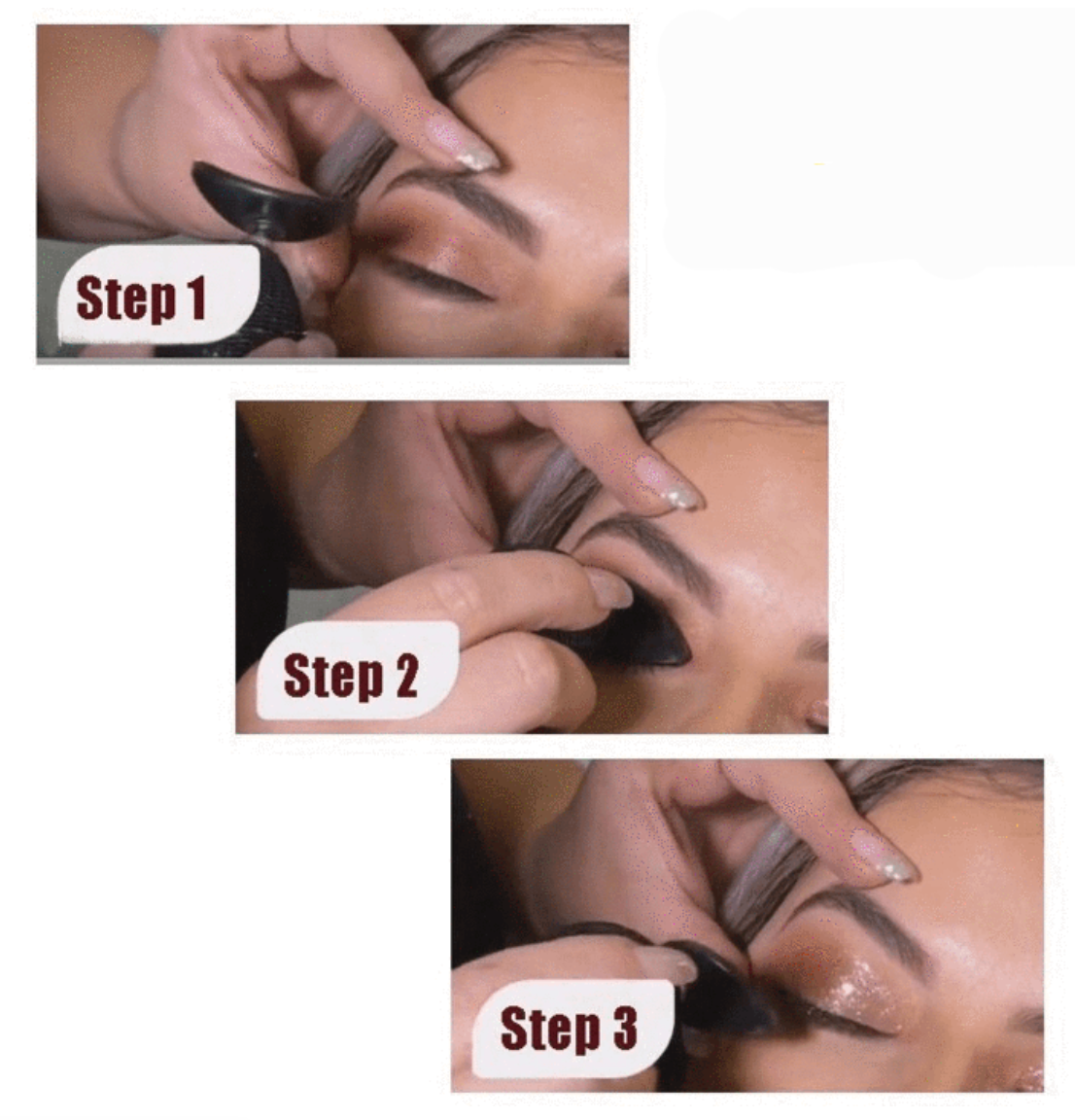 Step 1

Step 2

Step 3