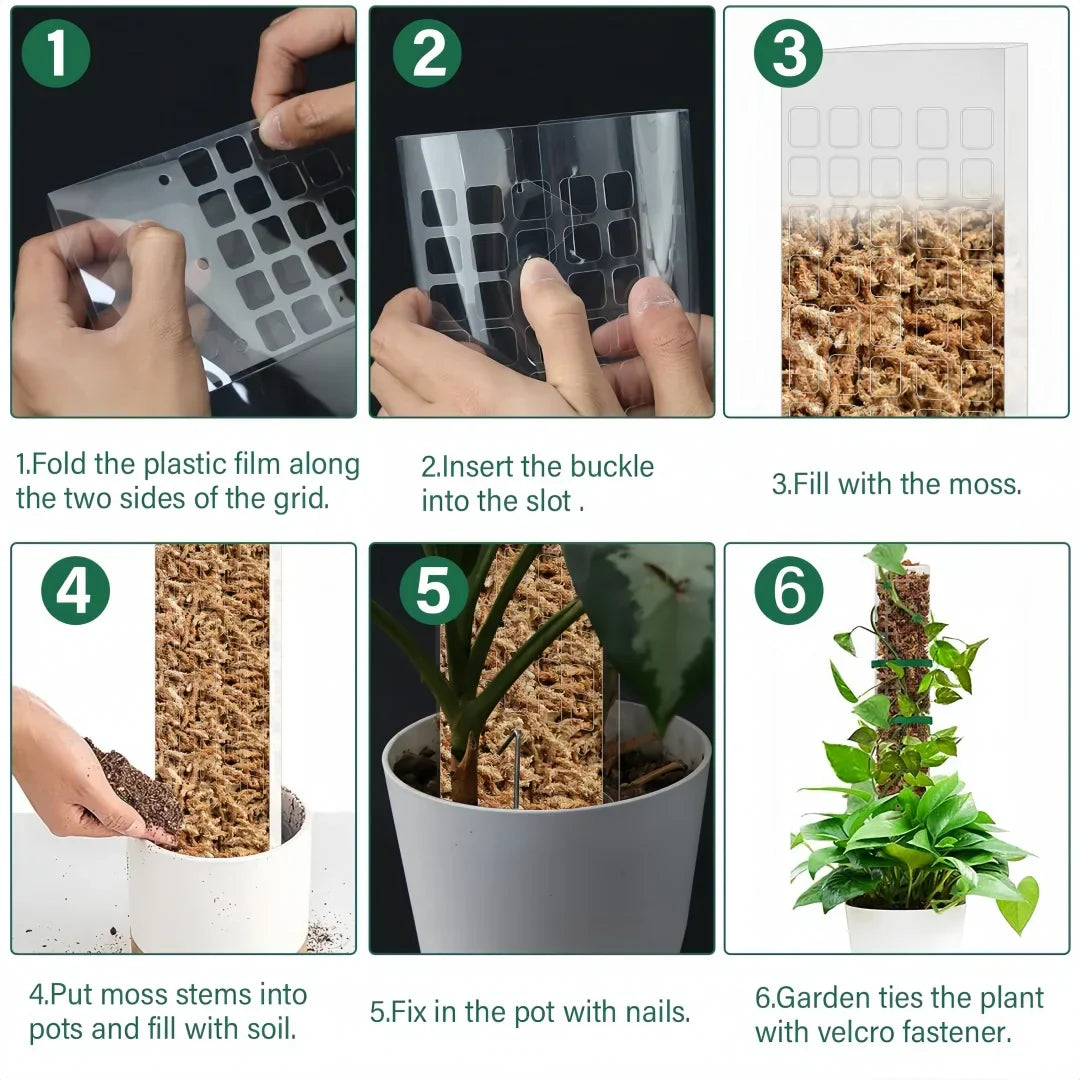 1

2

3

1.Fold the plastic film along the two sides of the grid.

2.Insert the buckle into the slot .

3.Fill with the moss.

4

5

6

4.Put moss stems into pots and fill with soil.

5.Fix in the pot with nails.

6.Garden ties the plant with velcro fastener.