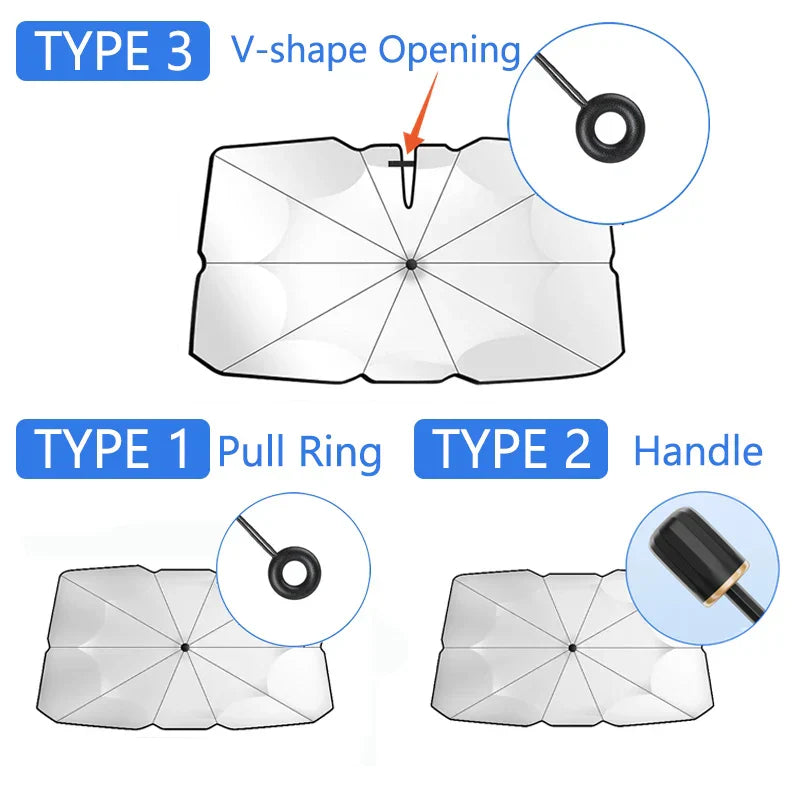 TYPE 3 V-shape Opening

TYPE 1 Pull Ring

TYPE 2 Handle