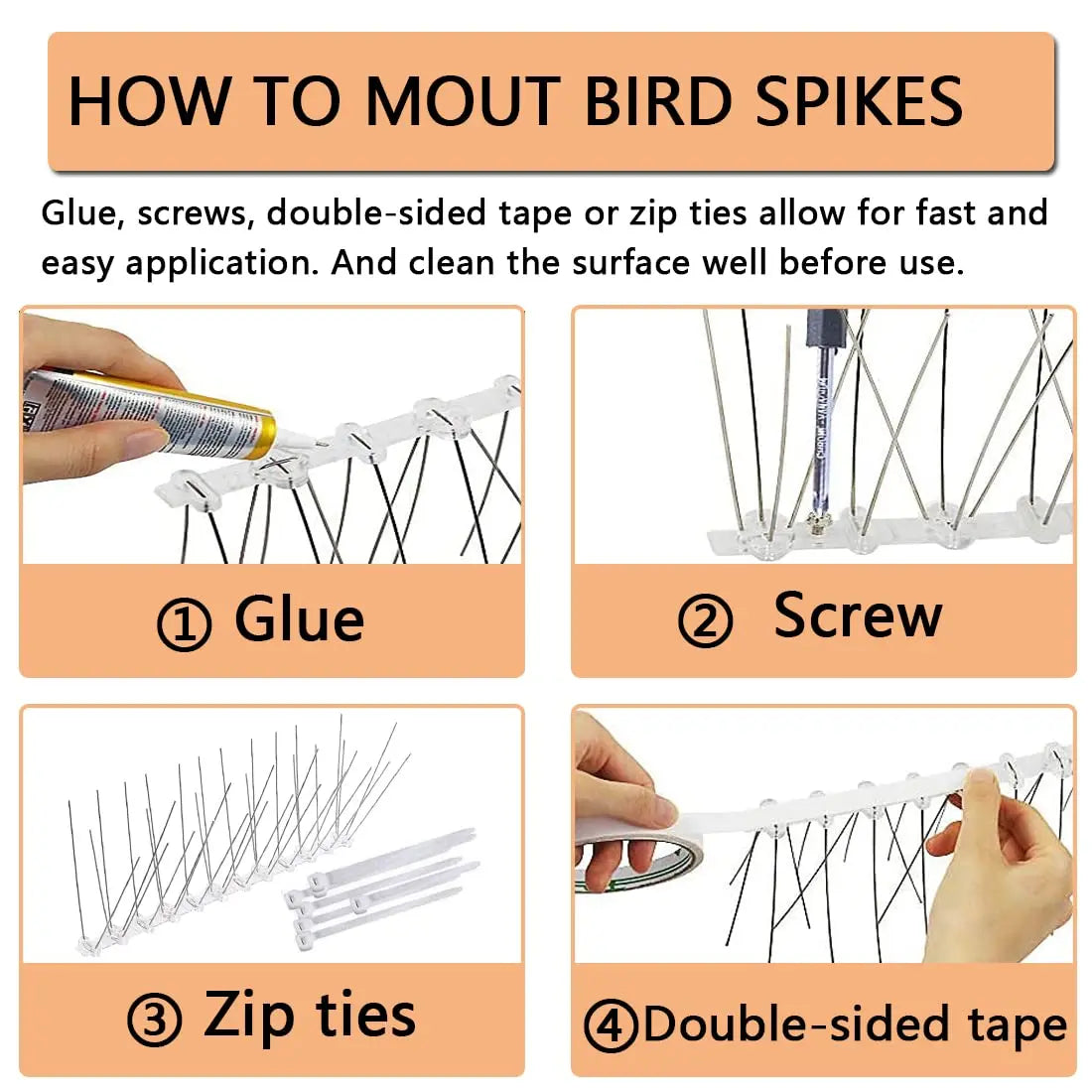 HOW TO MOUT BIRD SPIKES

Glue, screws, double-sided tape or zip ties allow for fast and easy application. And clean the surface well before use.

① Glue

② Screw

③ Zip ties

④Double-sided tape