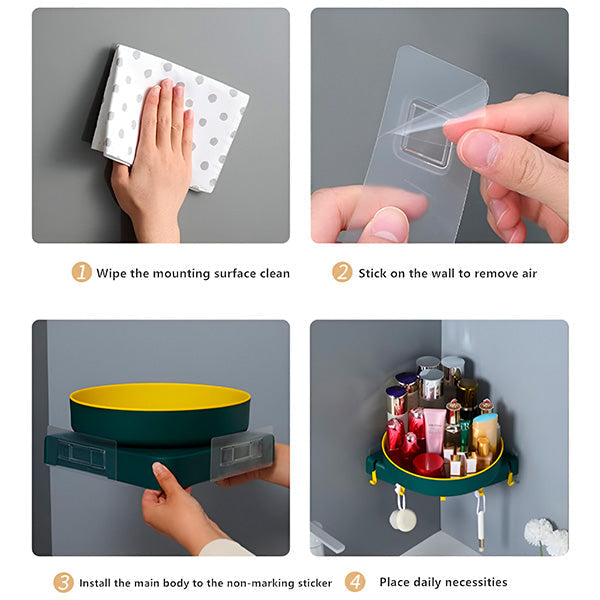 1 Wipe the mounting surface clean

2 Stick on the wall to remove air

3 Install the main body to the non-marking sticker

4 Place daily necessities