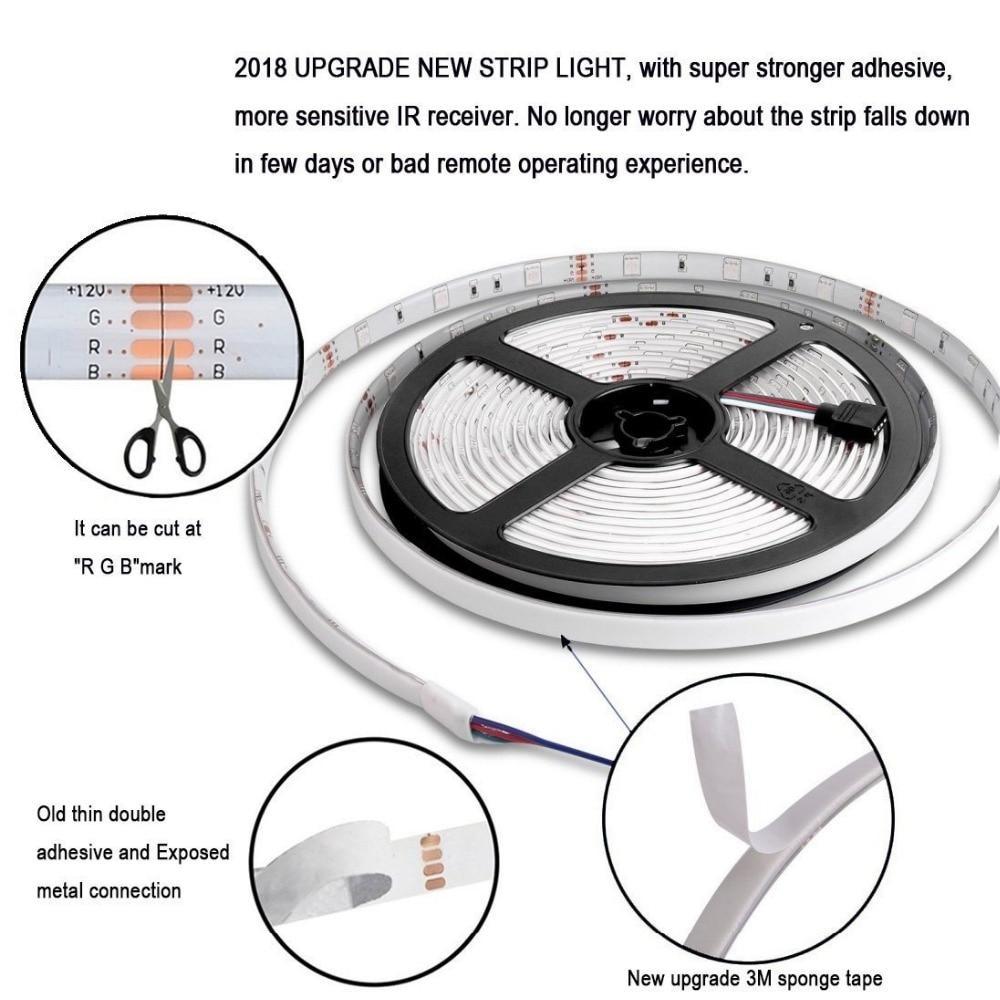 2018 UPGRADE NEW STRIP LIGHT, with super stronger adhesive, more sensitive IR receiver. No longer worry about the strip falls down in few days or bad remote operating experience.

+12V +12V
G G
R R
B B

It can be cut at "R G B"mark

Old thin double adhesive and Exposed metal connection

New upgrade 3M sponge tape