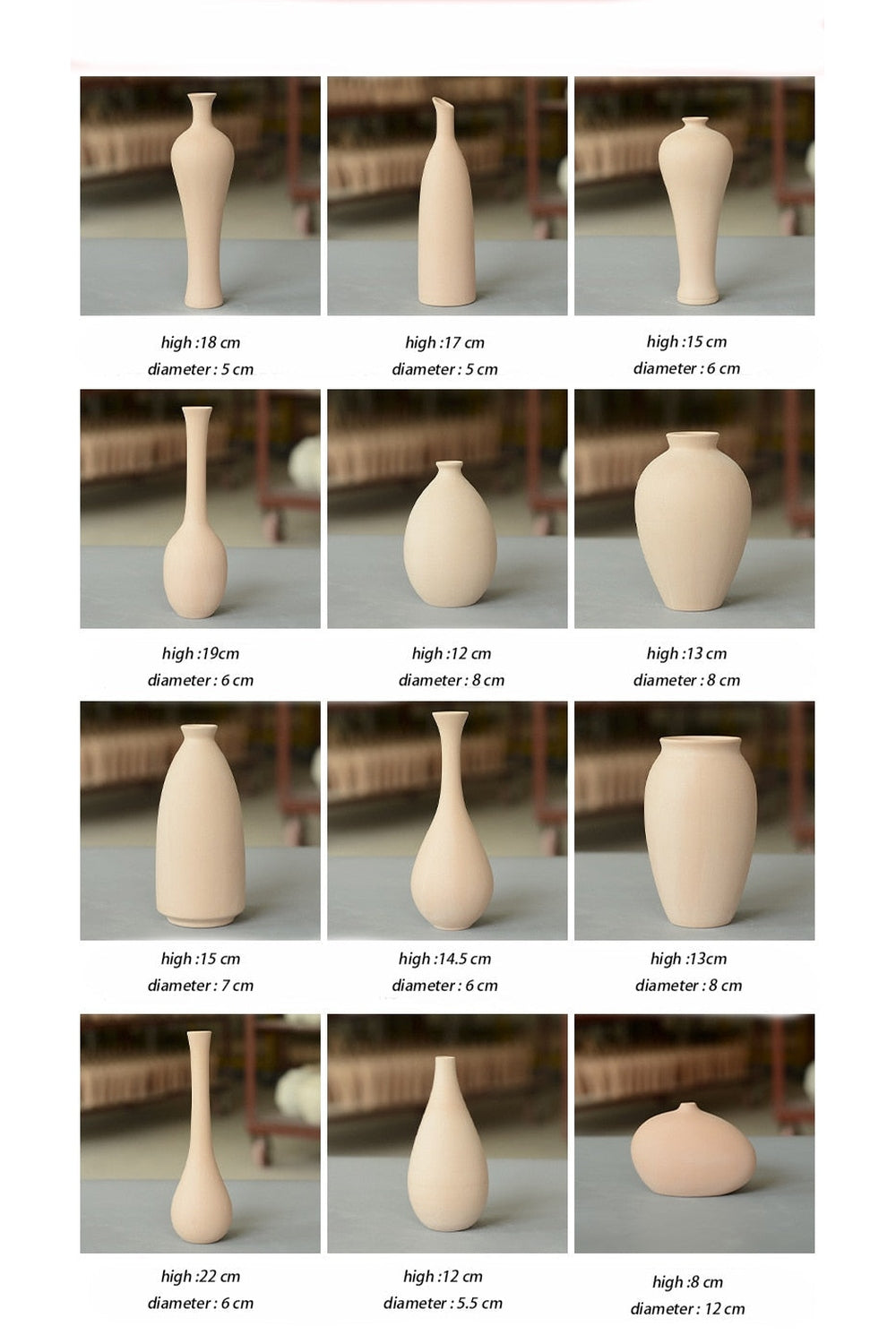 high :18 cm
diameter : 5 cm

high :17 cm
diameter : 5 cm

high :15 cm
diameter : 6 cm

high :19cm
diameter : 6 cm

high :12 cm
diameter : 8 cm

high :13 cm
diameter : 8 cm

high :15 cm
diameter : 7 cm

high :14.5 cm
diameter : 6 cm

high :13cm
diameter : 8 cm

high :22 cm
diameter : 6 cm

high :12 cm
diameter : 5.5 cm

high :8 cm
diameter : 12 cm