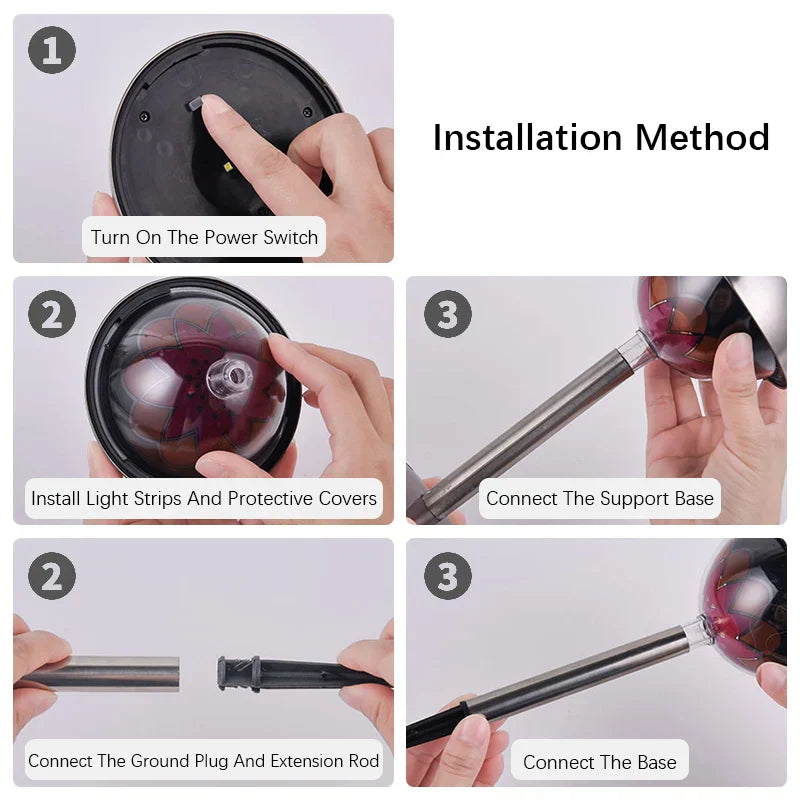 1
Turn On The Power Switch

Installation Method

2
Install Light Strips And Protective Covers

3
Connect The Support Base

2
Connect The Ground Plug And Extension Rod

3
Connect The Base