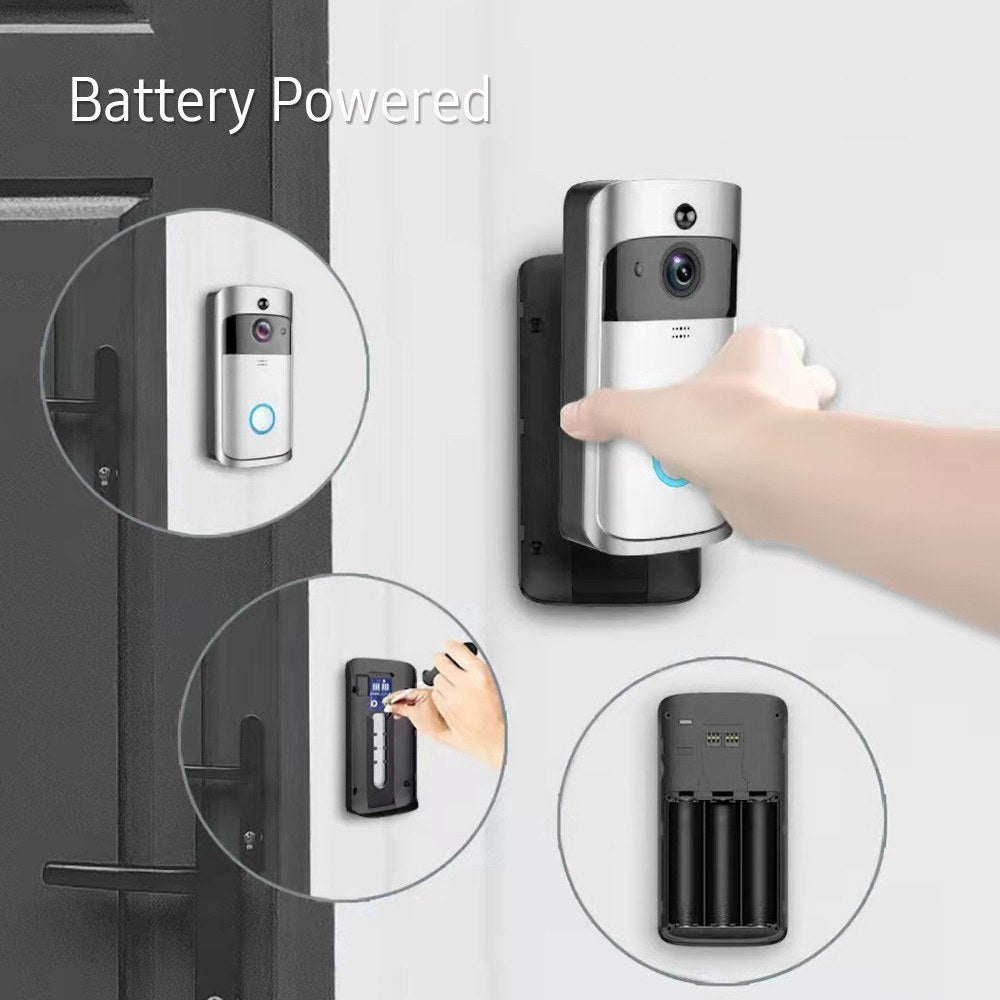 Battery Powered